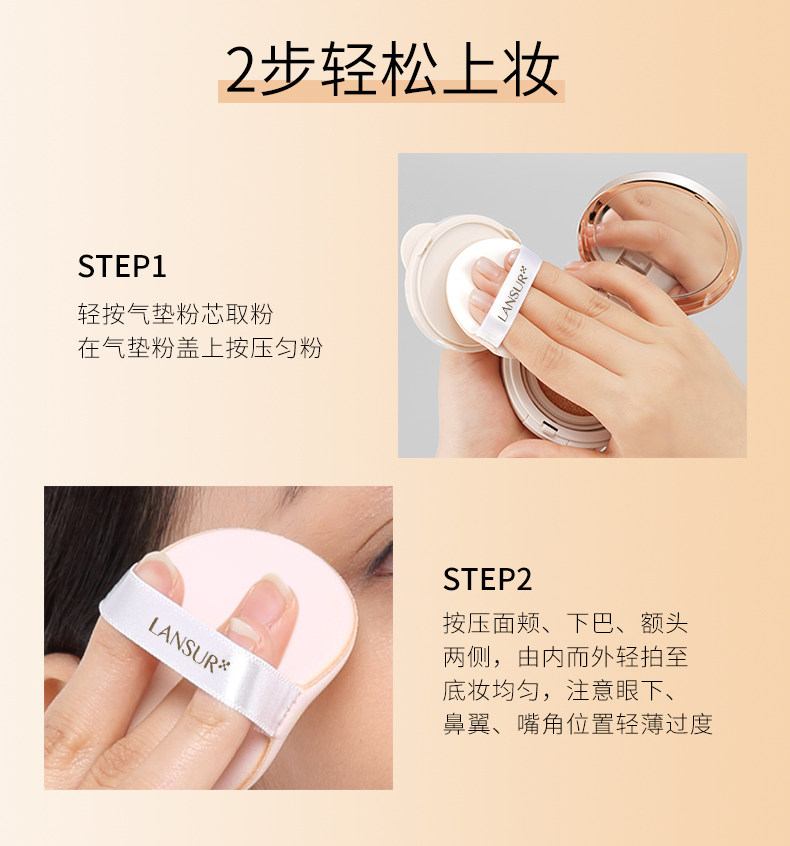 2步轻松上妆

STEP1
轻按气垫粉芯取粉
在气垫粉盖上按压匀粉

LANSUR

LANSUR

STEP2
按压面颊、下巴、额头两侧，由内而外轻拍至底妆均匀，注意眼下、鼻翼、嘴角位置轻薄过度