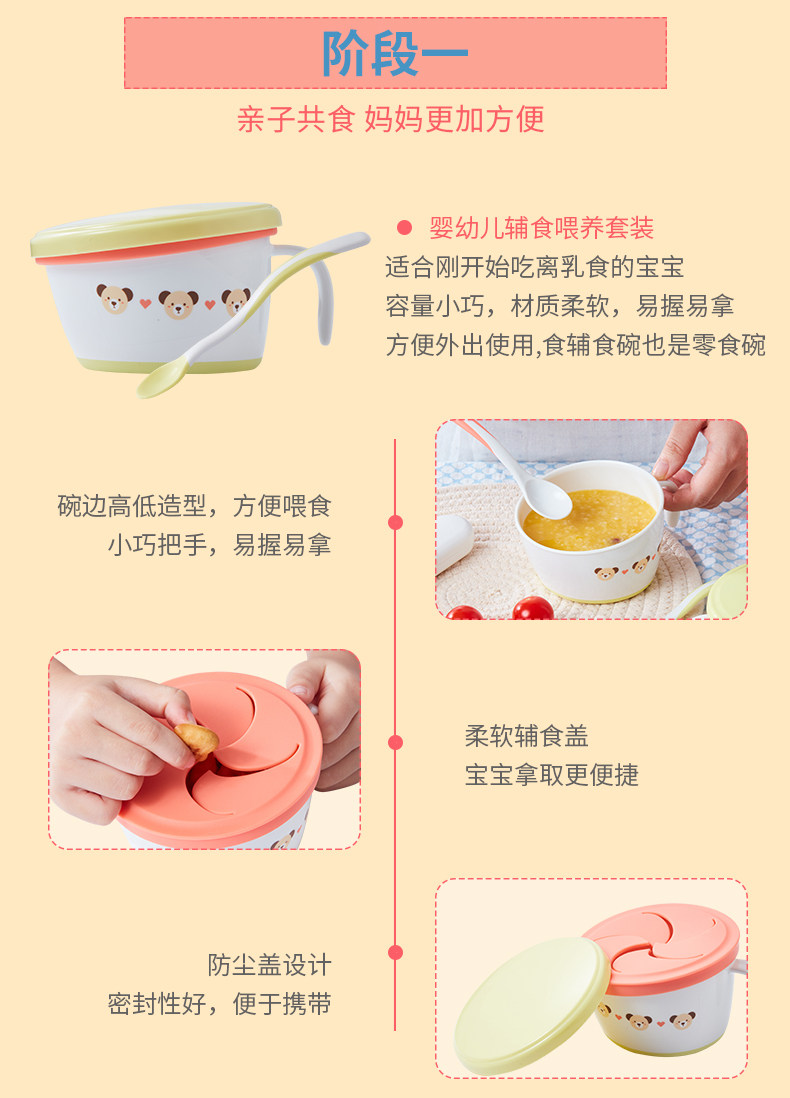 阶段一

亲子共食 妈妈更加方便

婴幼儿辅食喂养套装
适合刚开始吃离乳食的宝宝
容量小巧，材质柔软，易握易拿
方便外出使用,食辅食碗也是零食碗

碗边高低造型，方便喂食
小巧把手，易握易拿

柔软辅食盖
宝宝拿取更便捷

防尘盖设计
密封性好，便于携带