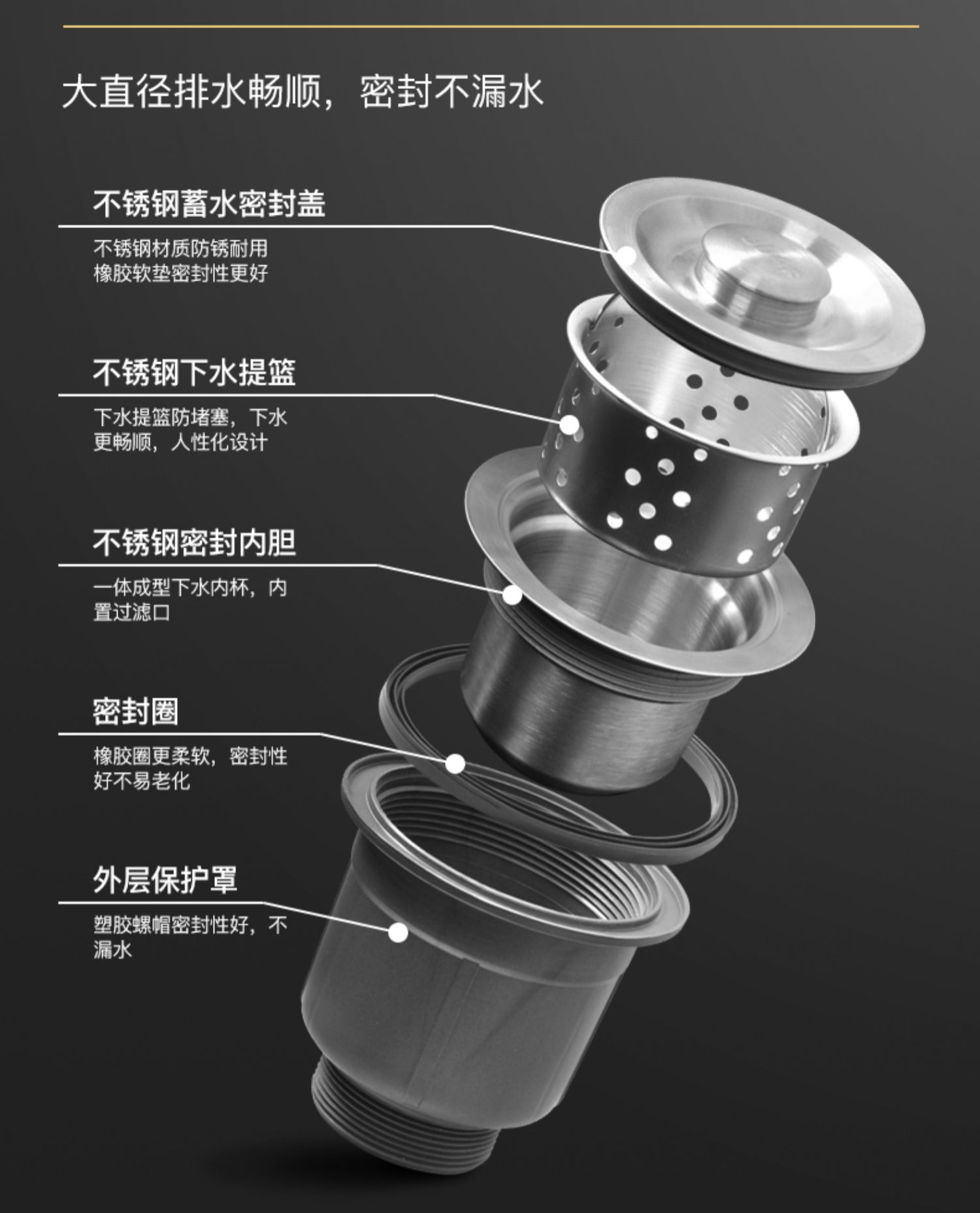 大直径排水畅顺，密封不漏水

不锈钢蓄水密封盖

不锈钢材质防锈耐用
橡胶软垫密封性更好

不锈钢下水提篮

下水提篮防堵塞，下水更畅顺，人性化设计

不锈钢密封内胆

一体成型下水内杯，内置过滤口

密封圈

橡胶圈更柔软，密封性好不易老化

外层保护罩

塑胶螺帽密封性好，不漏水