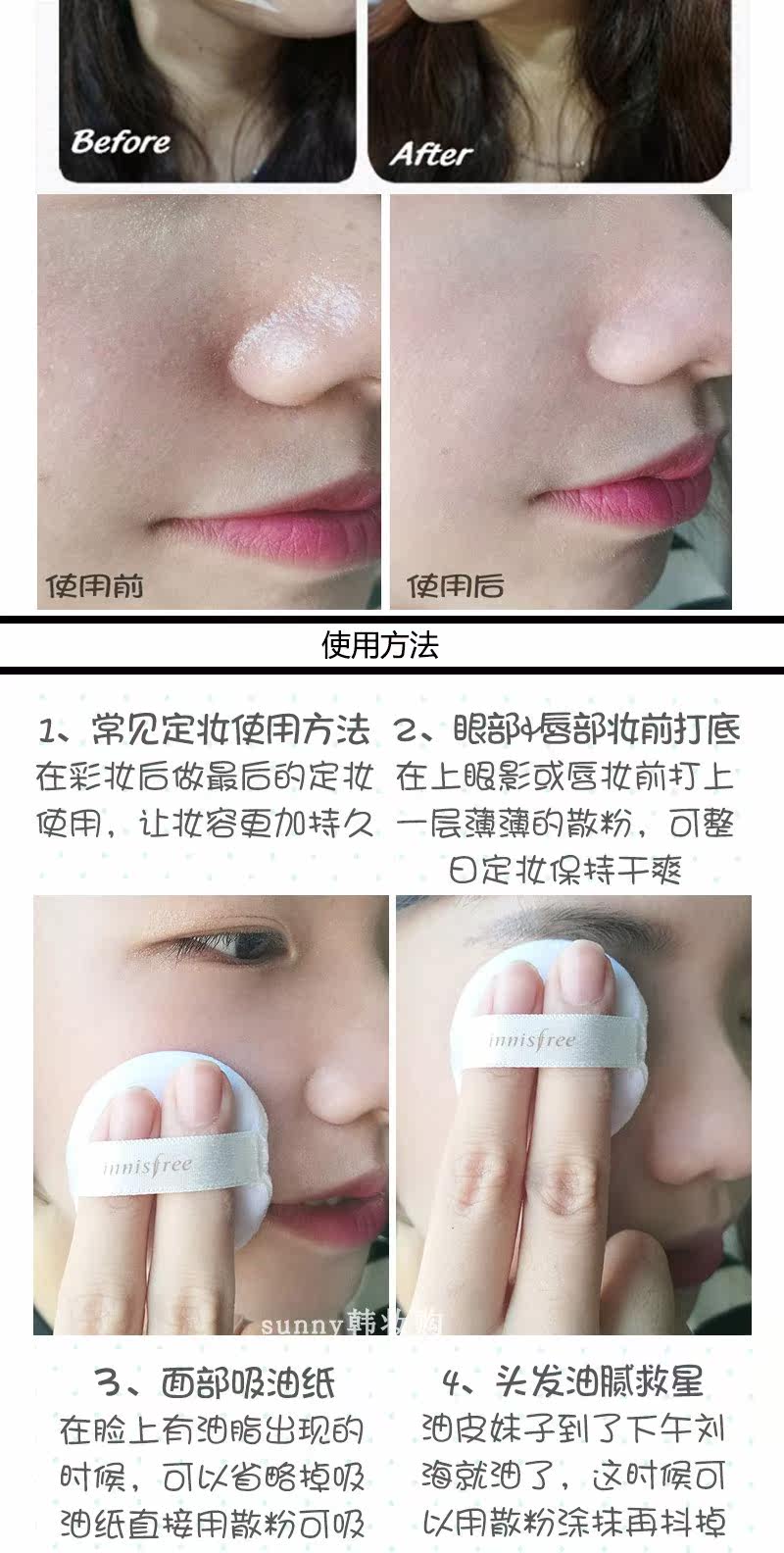 Before

After

使用前

使用后

使用方法

1、常见定妆使用方法
在彩妆后做最后的定妆使用，让妆容更加持久

2、眼部+唇部妆前打底
在上眼影或唇妆前打上一层薄薄的散粉，可整日定妆保持干爽

innisfree

innisfree

sunny韩妆购

3、面部吸油纸
在脸上有油脂出现的时候，可以省略掉吸油纸直接用散粉可吸

4、头发油腻救星
油皮妹子到了下午刘海就油了，这时候可以用散粉涂抹再抖掉