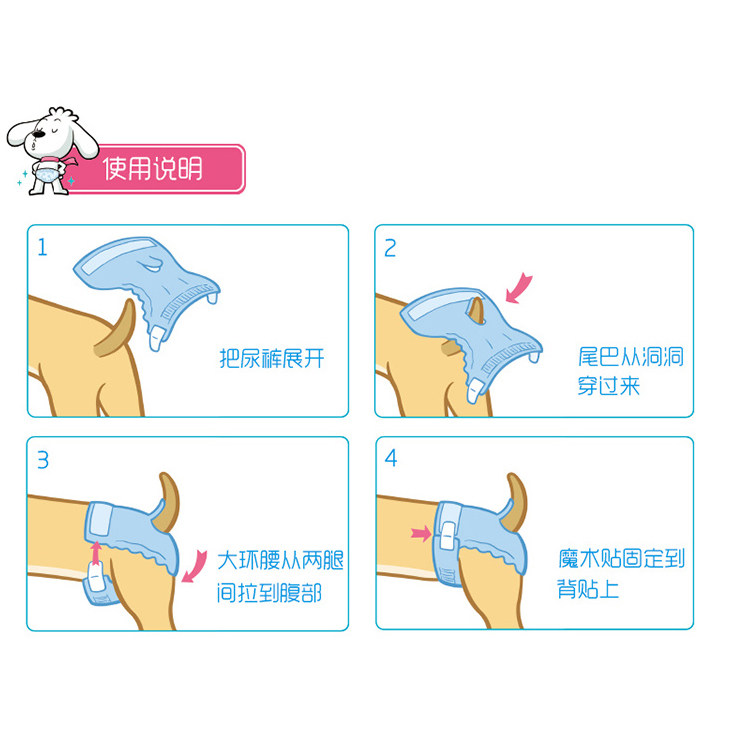 使用说明

1

把尿裤展开

2

尾巴从洞洞穿过来

3

大环腰从两腿间拉到腹部

4

魔术贴固定到背贴上