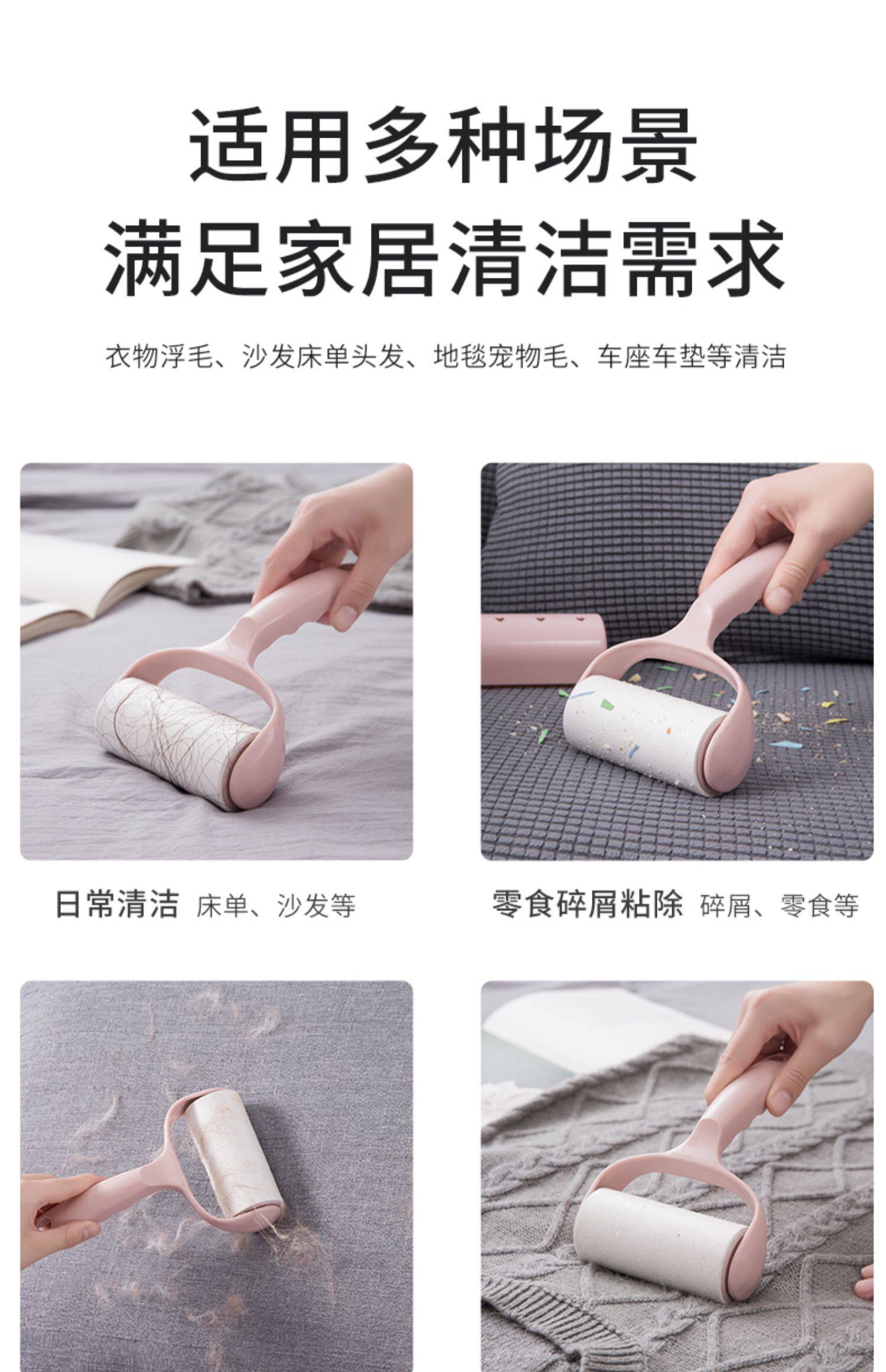 适用多种场景
满足家居清洁需求

衣物浮毛、沙发床单头发、地毯宠物毛、车座车垫等清洁

日常清洁 床单、沙发等

零食碎屑粘除 碎屑、零食等