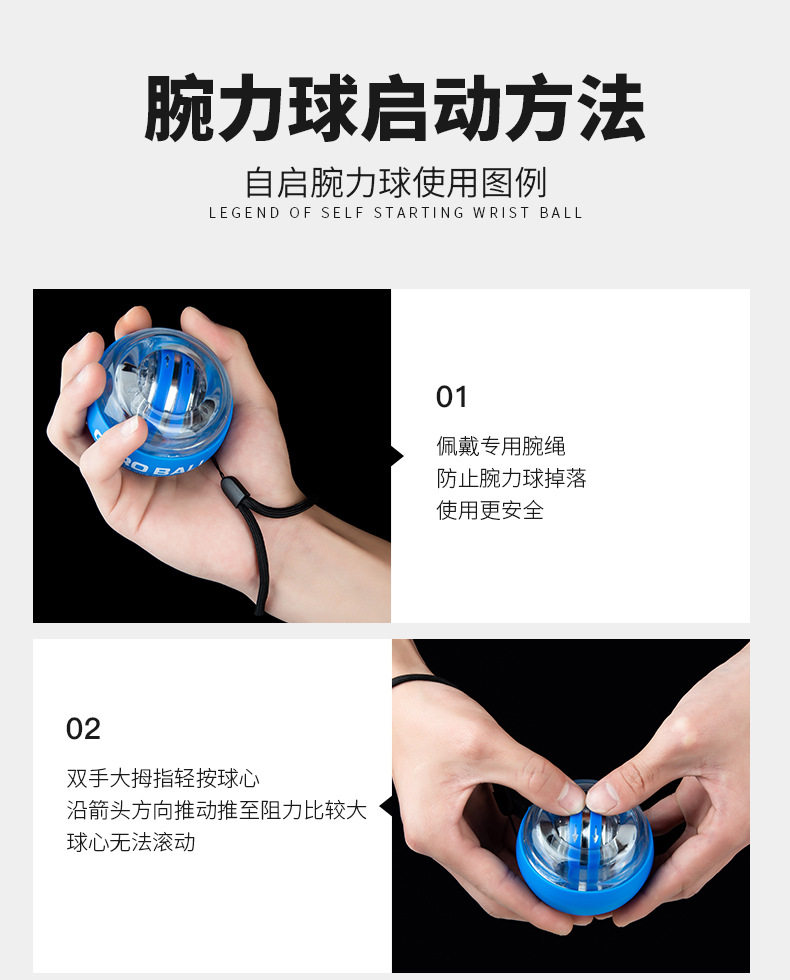 腕力球启动方法

自启腕力球使用图例
LEGEND OF SELF STARTING WRIST BALL

RO BALL

01
佩戴专用腕绳
防止腕力球掉落
使用更安全

02
双手大拇指轻按球心
沿箭头方向推动推至阻力比较大
球心无法滚动