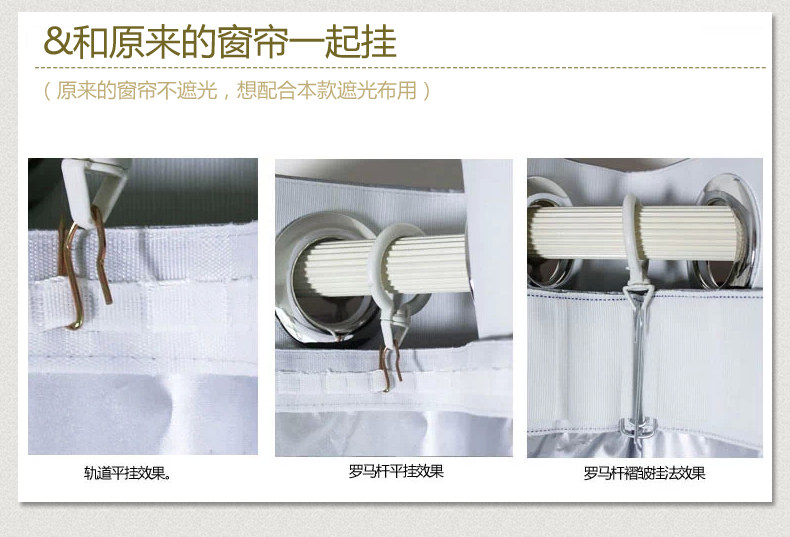 &和原来的窗帘一起挂

（原来的窗帘不遮光，想配合本款遮光布用）

轨道平挂效果。

罗马杆平挂效果

罗马杆褶皱挂法效果