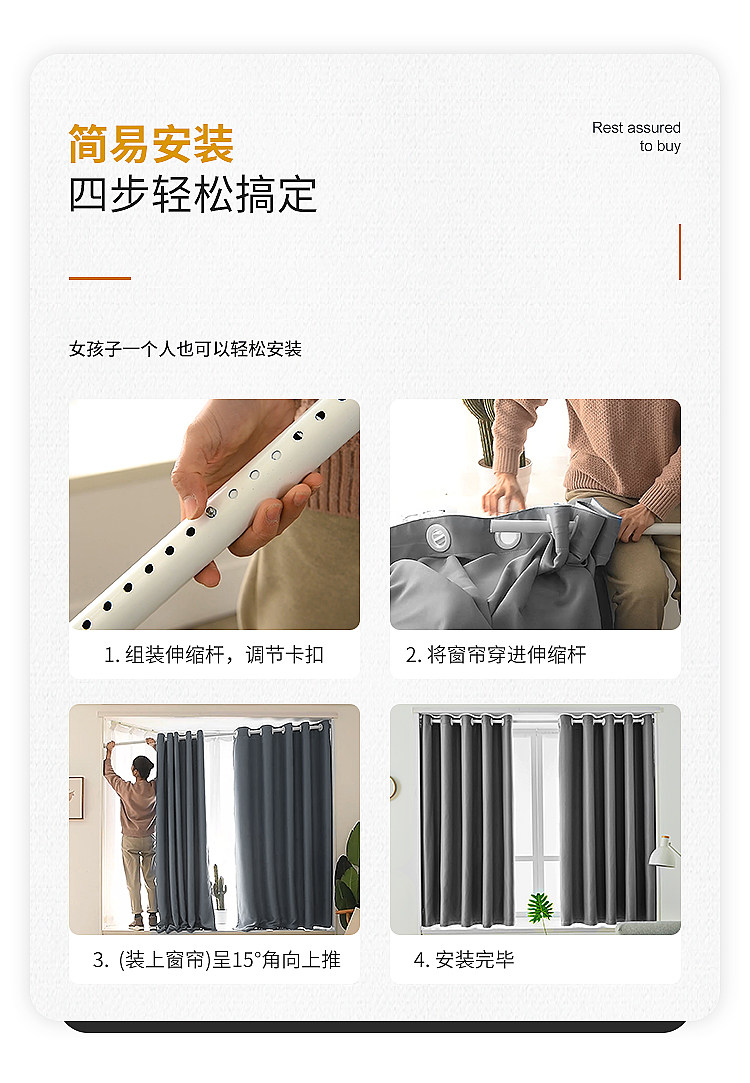 简易安装
四步轻松搞定

Rest assured
to buy

女孩子一个人也可以轻松安装

1. 组装伸缩杆，调节卡扣

2. 将窗帘穿进伸缩杆

3. (装上窗帘)呈15°角向上推

4. 安装完毕