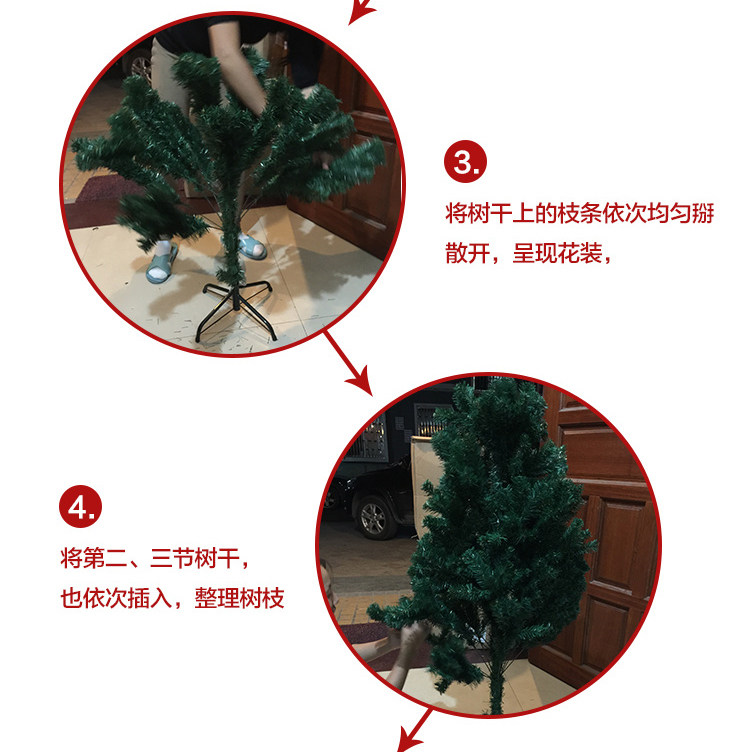 3.

将树干上的枝条依次均匀掰散开，呈现花装，

4.

将第二、三节树干，也依次插入，整理树枝