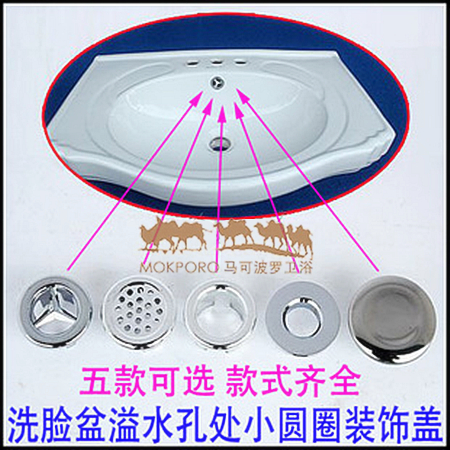 MOKPORO 马可波罗卫浴

五款可选 款式齐全

洗脸盆溢水孔处小圆圈装饰盖