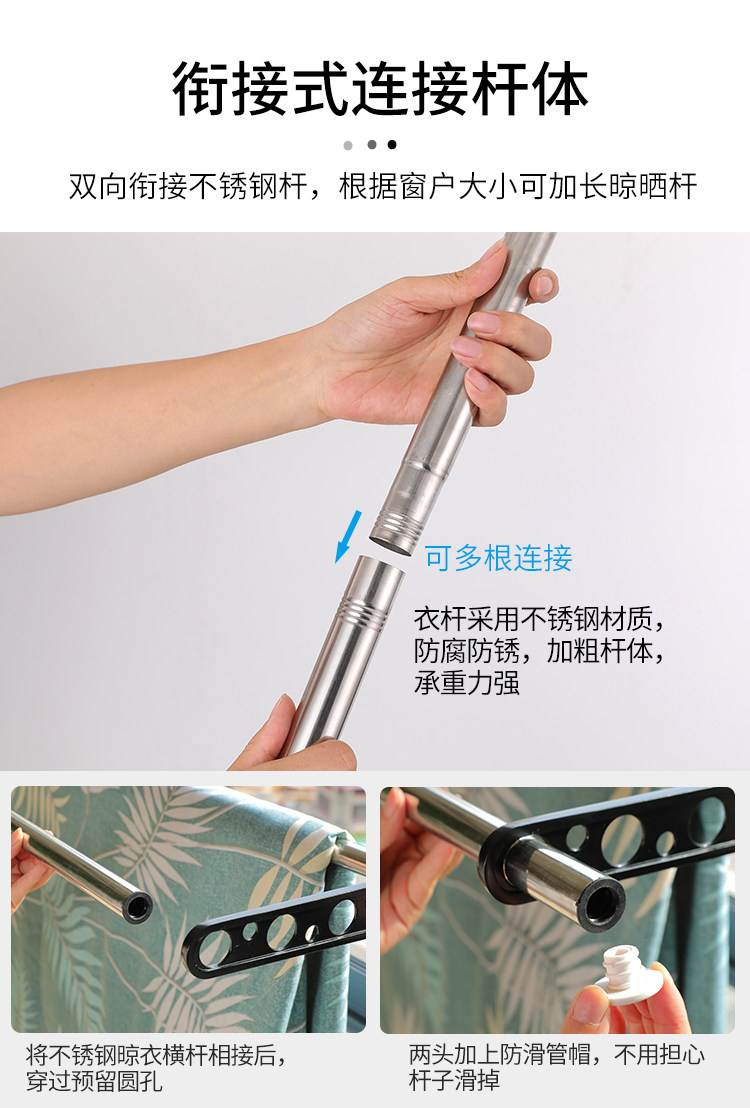 衔接式连接杆体

双向衔接不锈钢杆，根据窗户大小可加长晾晒杆

可多根连接

衣杆采用不锈钢材质，防腐防锈，加粗杆体，承重力强

将不锈钢晾衣横杆相接后，穿过预留圆孔

两头加上防滑管帽，不用担心杆子滑掉