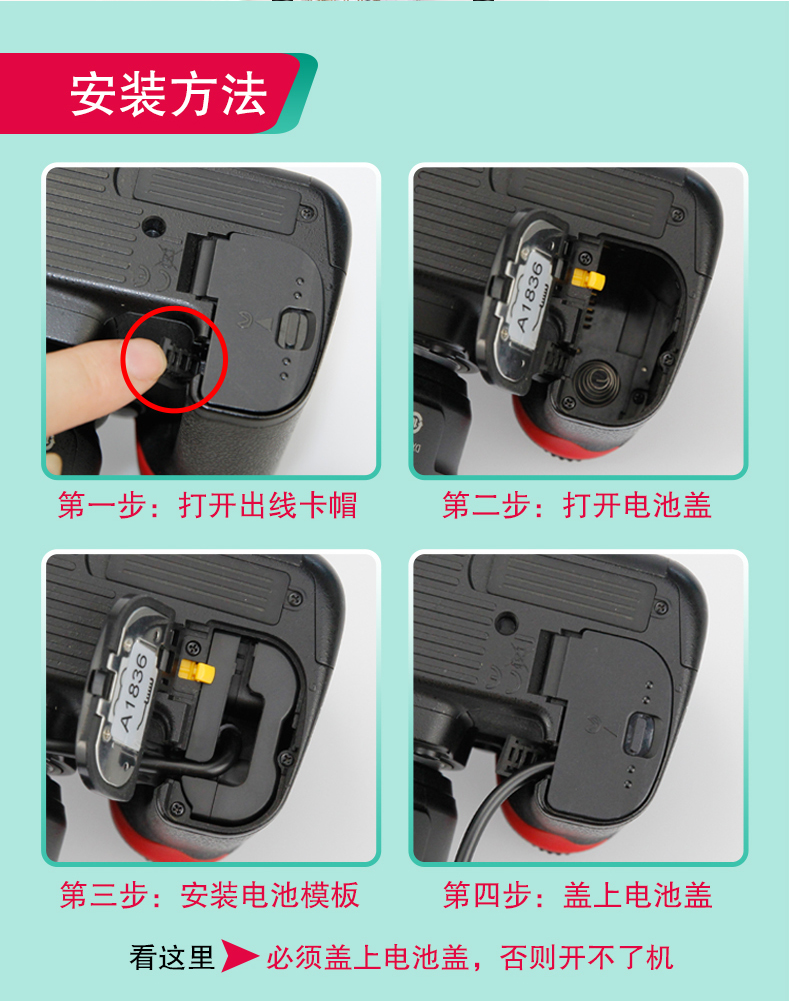 安装方法

A1836

第一步：打开出线卡帽

第二步：打开电池盖

A1836

第三步：安装电池模板

第四步：盖上电池盖

看这里 必须盖上电池盖，否则开不了机