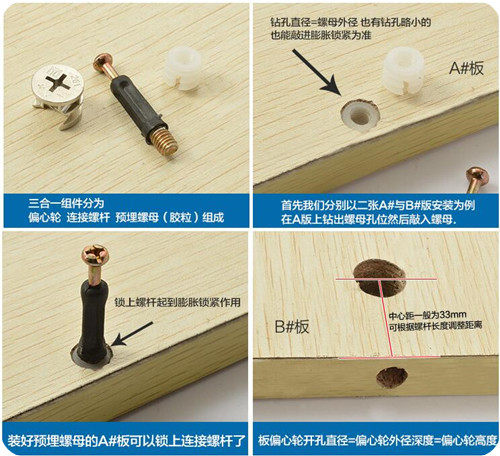 三合一组件分为
偏心轮 连接螺杆 预埋螺母（胶粒）组成

钻孔直径=螺母外径 也有钻孔略小的
也能敲进膨胀锁紧为准

A#板

首先我们分别以二张A#与B#版安装为例
在A版上钻出螺母孔位然后敲入螺母.

锁上螺杆起到膨胀锁紧作用

装好预埋螺母的A#板可以锁上连接螺杆了

B#板

中心距一般为33mm
可根据螺杆长度调整距离

板偏心轮开孔直径=偏心轮外径深度=偏心轮高度