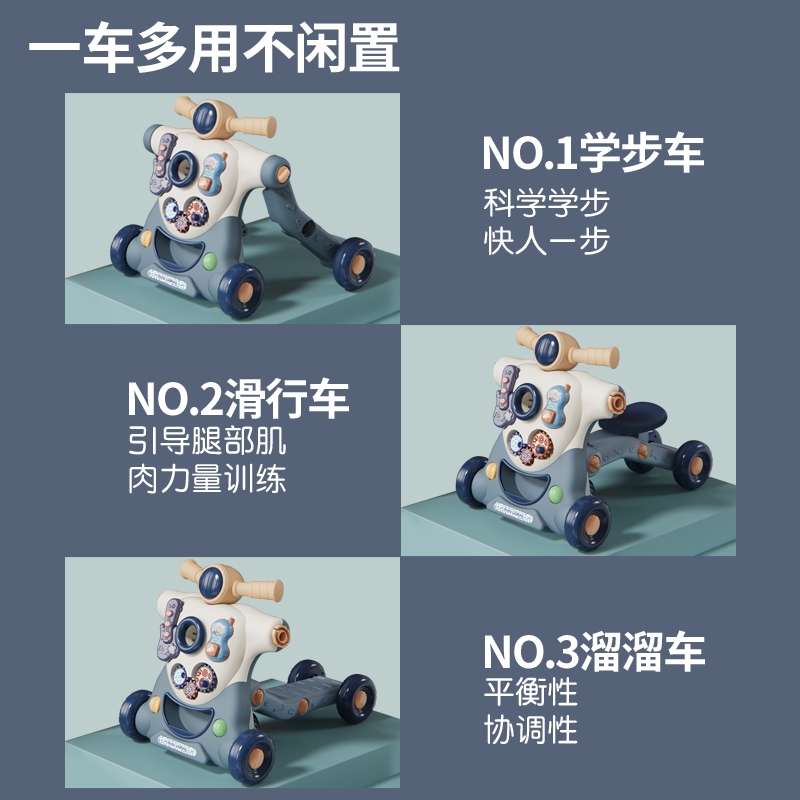 一车多用不闲置

NO.1学步车
科学学步
快人一步

NO.2滑行车
引导腿部肌
肉力量训练

NO.3溜溜车
平衡性
协调性