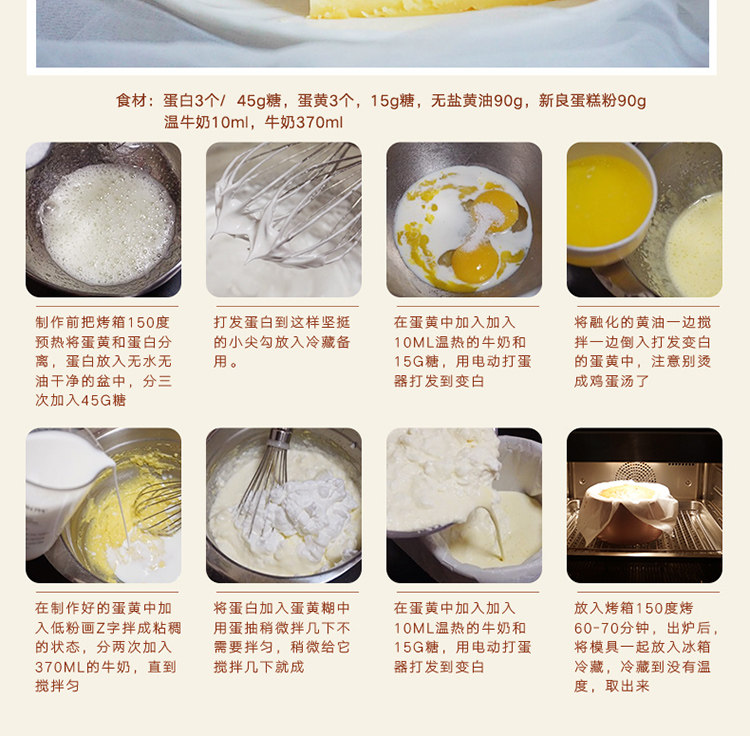 食材：蛋白3个/ 45g糖，蛋黄3个，15g糖，无盐黄油90g，新良蛋糕粉90g
温牛奶10ml，牛奶370ml

制作前把烤箱150度预热将蛋黄和蛋白分离，蛋白放入无水无油干净的盆中，分三次加入45G糖

打发蛋白到这样坚挺的小尖勾放入冷藏备用。

在蛋黄中加入加入10ML温热的牛奶和15G糖，用电动打蛋器打发到变白

将融化的黄油一边搅拌一边倒入打发变白的蛋黄中，注意别烫成鸡蛋汤了

在制作好的蛋黄中加入低粉画Z字拌成粘稠的状态，分两次加入370ML的牛奶，直到搅拌匀

将蛋白加入蛋黄糊中用蛋抽稍微拌几下不需要拌匀，稍微给它搅拌几下就成

在蛋黄中加入加入10ML温热的牛奶和15G糖，用电动打蛋器打发到变白

放入烤箱150度烤60-70分钟，出炉后，将模具一起放入冰箱冷藏，冷藏到没有温度，取出来