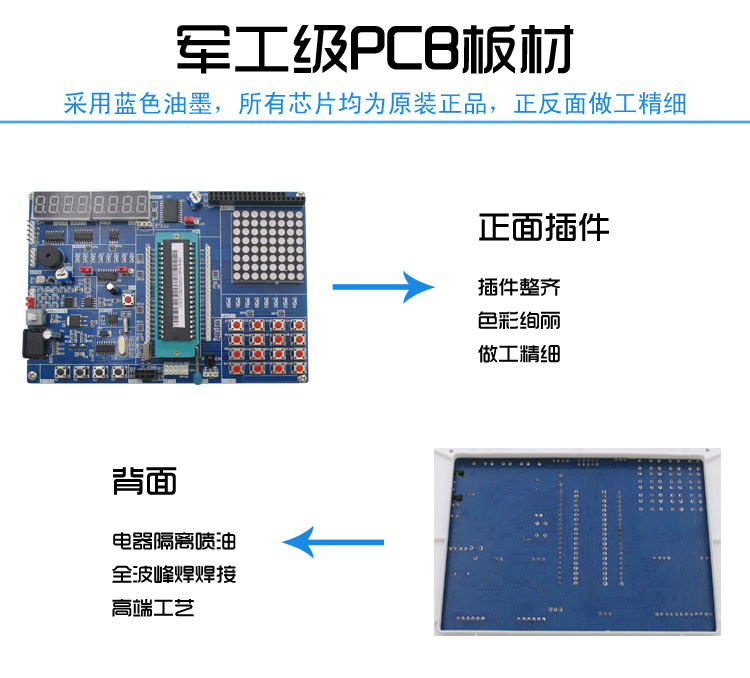 军工级PCB板材

采用蓝色油墨，所有芯片均为原装正品，正反面做工精细

正面插件

插件整齐

色彩绚丽

做工精细

背面

电器隔离喷油

全波峰焊焊接

高端工艺