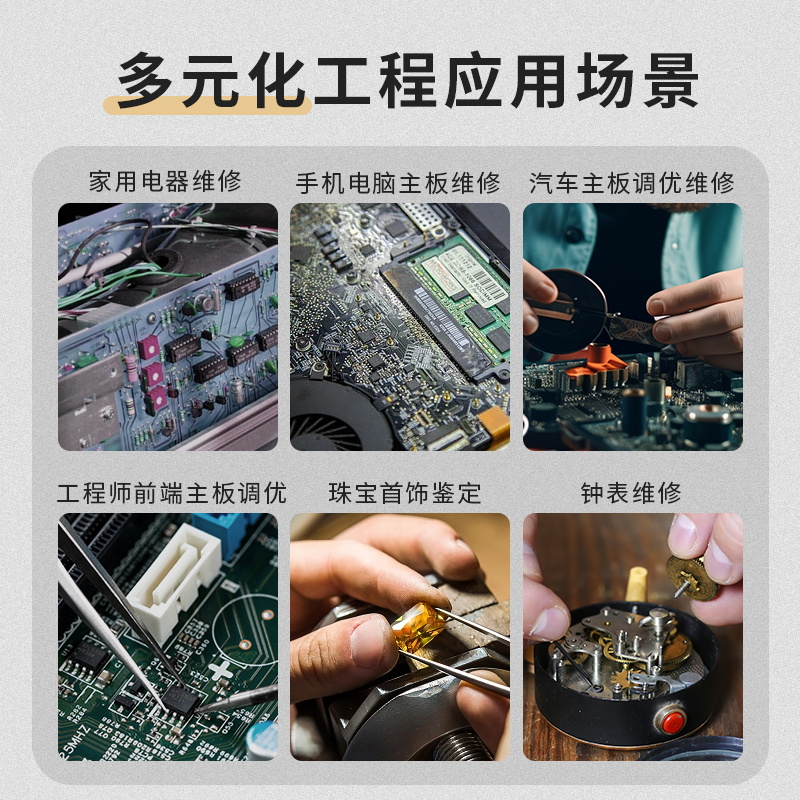 多元化工程应用场景

家用电器维修

手机电脑主板维修

汽车主板调优维修

工程师前端主板调优

珠宝首饰鉴定

钟表维修