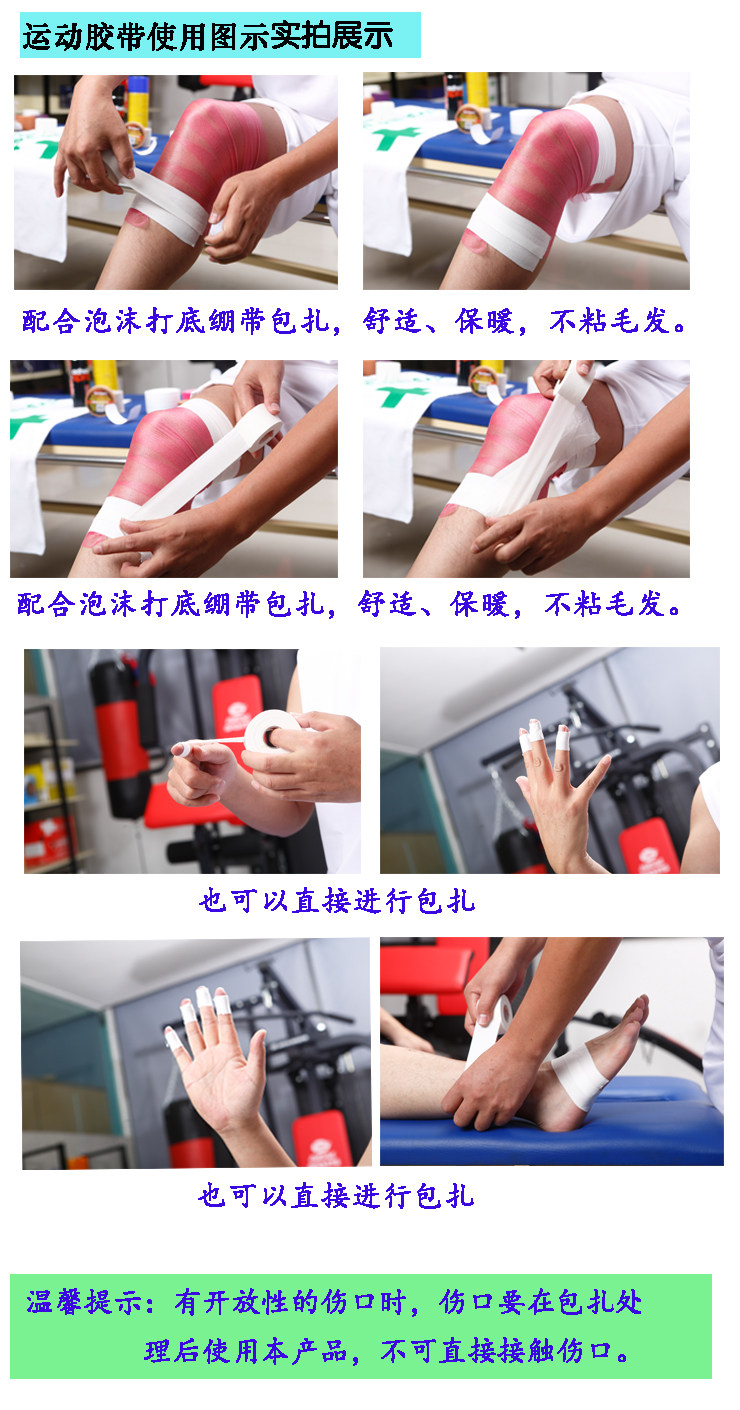 运动胶带使用图示实拍展示

配合泡沫打底绷带包扎，舒适、保暖，不粘毛发。

配合泡沫打底绷带包扎，舒适、保暖，不粘毛发。

也可以直接进行包扎

也可以直接进行包扎

温馨提示：有开放性的伤口时，伤口要在包扎处理后使用本产品，不可直接接触伤口。