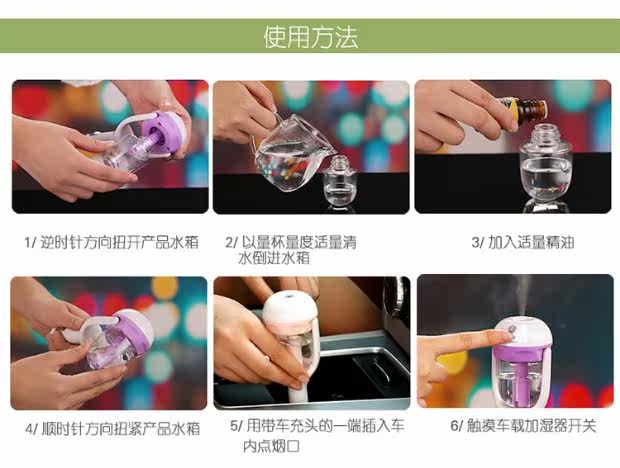 使用方法

1/ 逆时针方向扭开产品水箱

2/ 以量杯量度适量清水倒进水箱

3/ 加入适量精油

4/ 顺时针方向扭紧产品水箱

5/ 用带车充头的一端插入车内点烟口

6/ 触摸车载加湿器开关