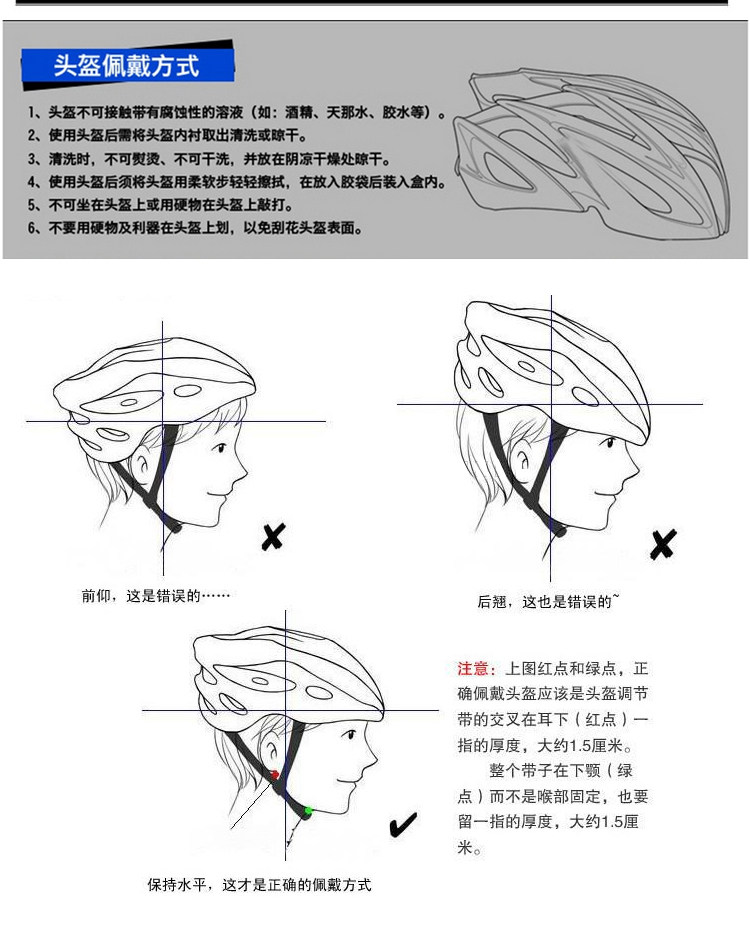 头盔佩戴方式

1、头盔不可接触带有腐蚀性的溶液（如：酒精、天那水、胶水等）。
2、使用头盔后需将头盔内衬取出清洗或晾干。
3、清洗时，不可熨烫、不可干洗，并放在阴凉干燥处晾干。
4、使用头盔后须将头盔用柔软步轻轻擦拭，在放入胶袋后装入盒内。
5、不可坐在头盔上或用硬物在头盔上敲打。
6、不要用硬物及利器在头盔上划，以免刮花头盔表面。

前仰，这是错误的……

后翘，这也是错误的~

注意：上图红点和绿点，正确佩戴头盔应该是头盔调节带的交叉在耳下（红点）一指的厚度，大约1.5厘米。

整个带子在下颚（绿点）而不是喉部固定，也要留一指的厚度，大约1.5厘米。

保持水平，这才是正确的佩戴方式