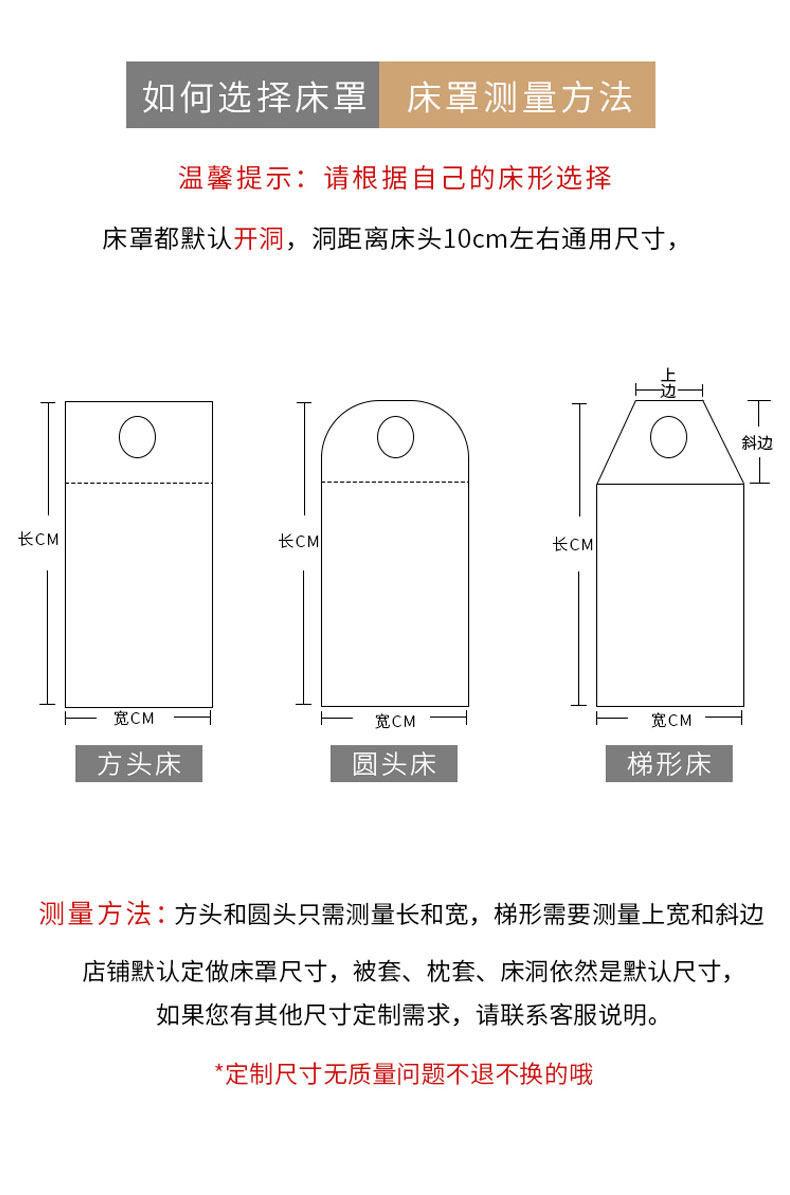 如何选择床罩 床罩测量方法

温馨提示：请根据自己的床形选择

床罩都默认开洞，洞距离床头10cm左右通用尺寸，

长CM
宽CM
方头床

长CM
宽CM
圆头床

上边
斜边
长CM
宽CM
梯形床

测量方法：方头和圆头只需测量长和宽，梯形需要测量上宽和斜边

店铺默认定做床罩尺寸，被套、枕套、床洞依然是默认尺寸，
如果您有其他尺寸定制需求，请联系客服说明。

*定制尺寸无质量问题不退不换的哦