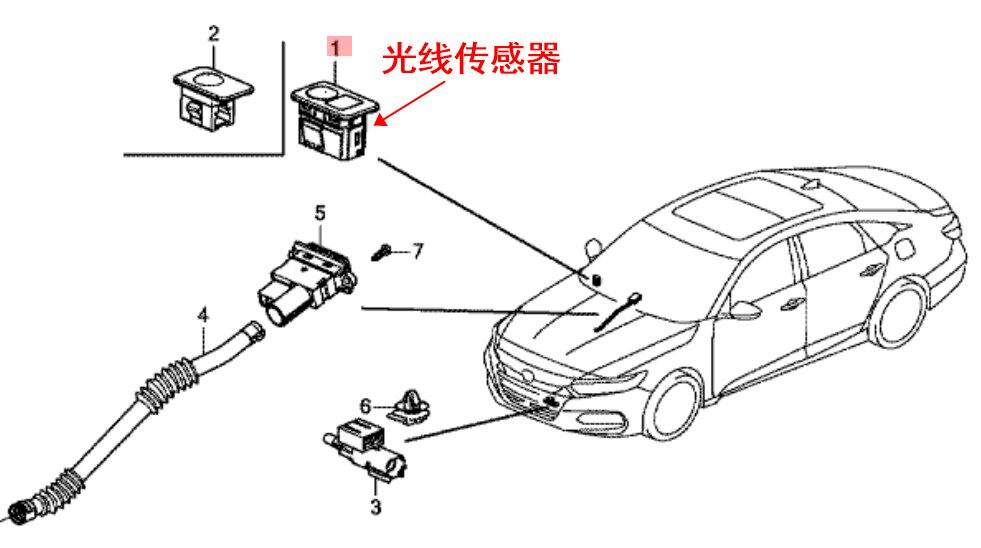 2
1
光线传感器
5
7
4
6
3