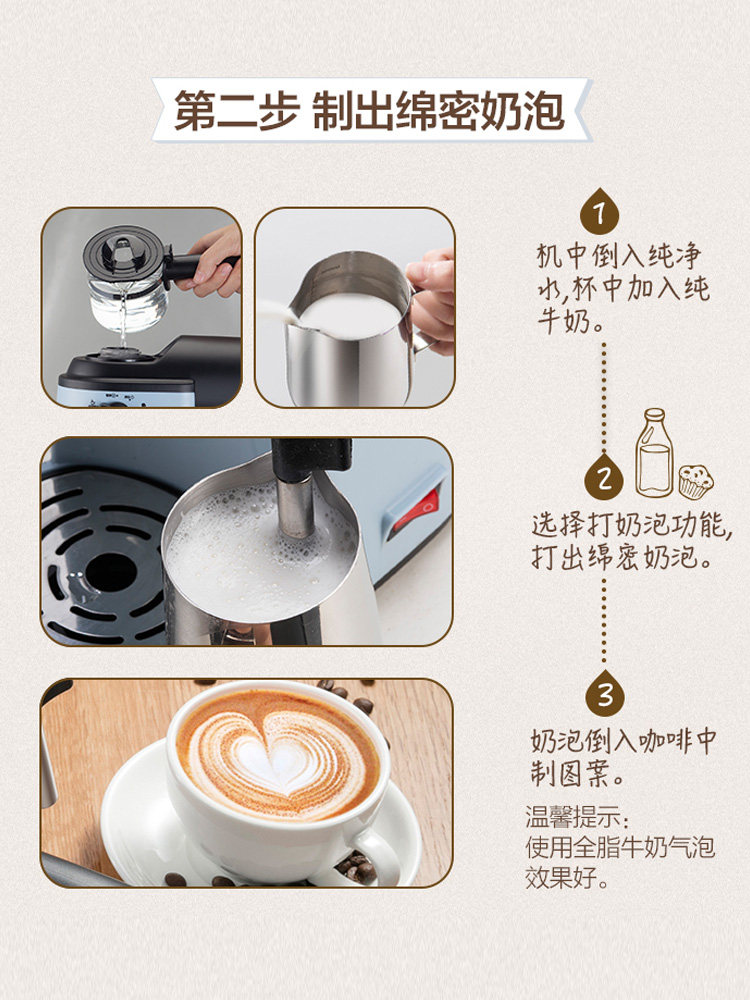 第二步 制出绵密奶泡

1

机中倒入纯净水,杯中加入纯牛奶。

2

选择打奶泡功能,打出绵密奶泡。

3

奶泡倒入咖啡中制图案。

温馨提示:
使用全脂牛奶气泡效果好。