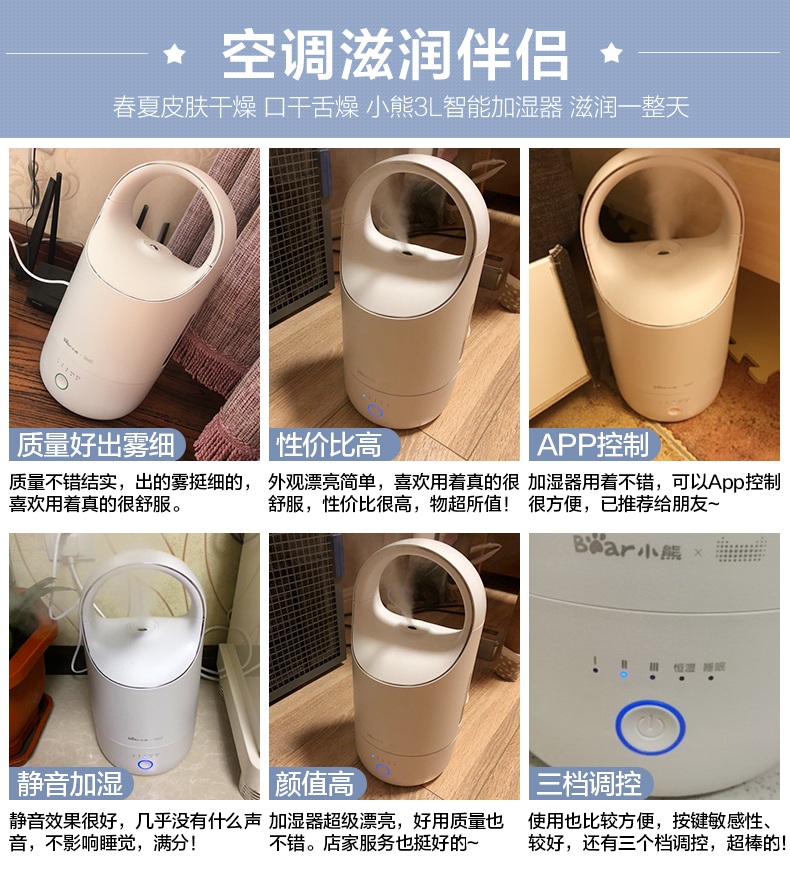 空调滋润伴侣

春夏皮肤干燥 口干舌燥 小熊3L智能加湿器 滋润一整天

质量好出雾细

质量不错结实，出的雾挺细的，喜欢用着真的很舒服。

性价比高

外观漂亮简单，喜欢用着真的很舒服，性价比很高，物超所值！

APP控制

加湿器用着不错，可以App控制很方便，已推荐给朋友~

静音加湿

静音效果很好，几乎没有什么声音，不影响睡觉，满分！

颜值高

加湿器超级漂亮，好用质量也不错。店家服务也挺好的~

Bear小熊 ×

I II III 恒湿 睡眠

三档调控

使用也比较方便，按键敏感性、较好，还有三个档调控，超棒的！