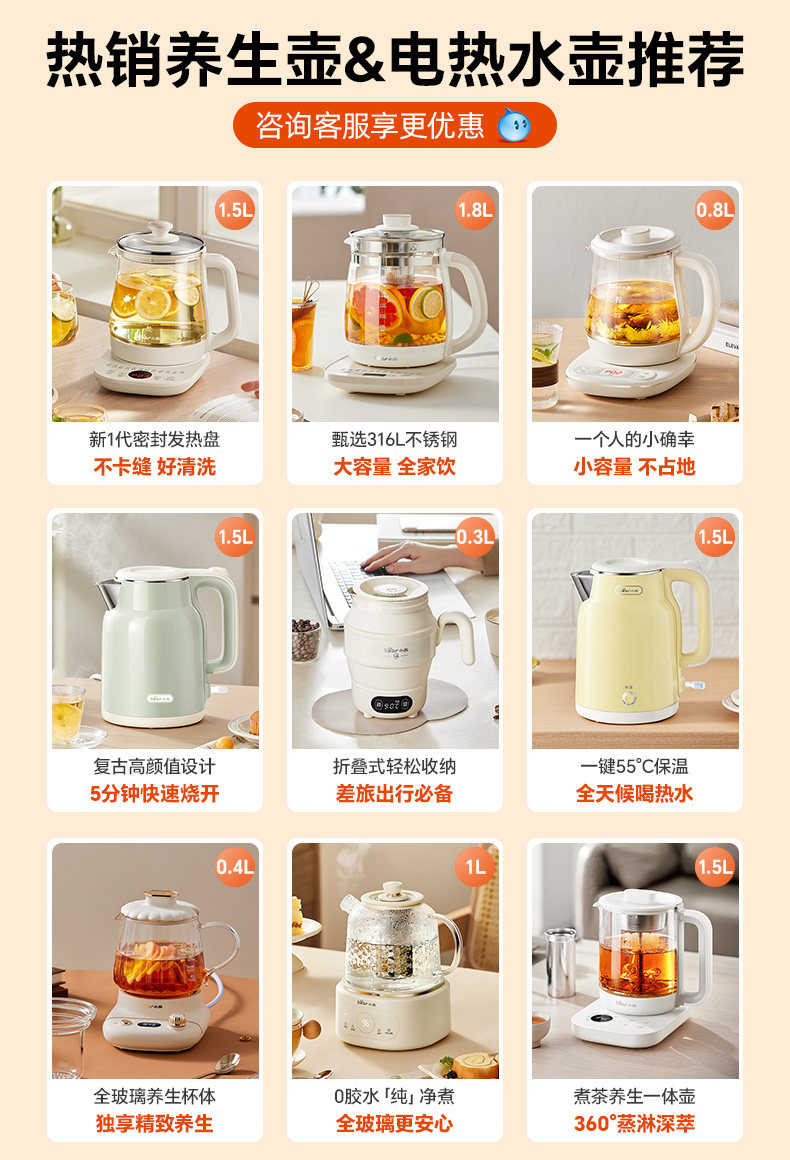 热销养生壶&电热水壶推荐

咨询客服享更优惠

1.5L
新1代密封发热盘
不卡缝 好清洗

1.8L
甄选316L不锈钢
大容量 全家饮

0.8L
一个人的小确幸
小容量 不占地

1.5L
复古高颜值设计
5分钟快速烧开

0.3L
折叠式轻松收纳
差旅出行必备

1.5L
一键55°C保温
全天候喝热水

0.4L
全玻璃养生杯体
独享精致养生

1L
0胶水「纯」净煮
全玻璃更安心

1.5L
煮茶养生一体壶
360°蒸淋深萃