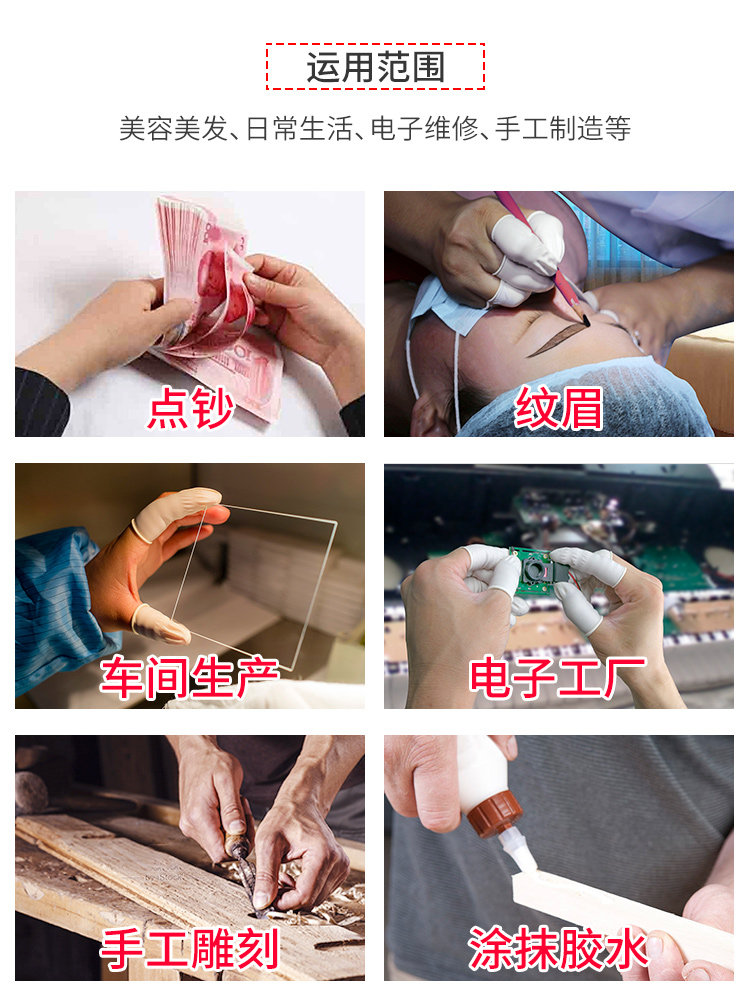 运用范围

美容美发、日常生活、电子维修、手工制造等

点钞

纹眉

车间生产

电子工厂

手工雕刻

涂抹胶水