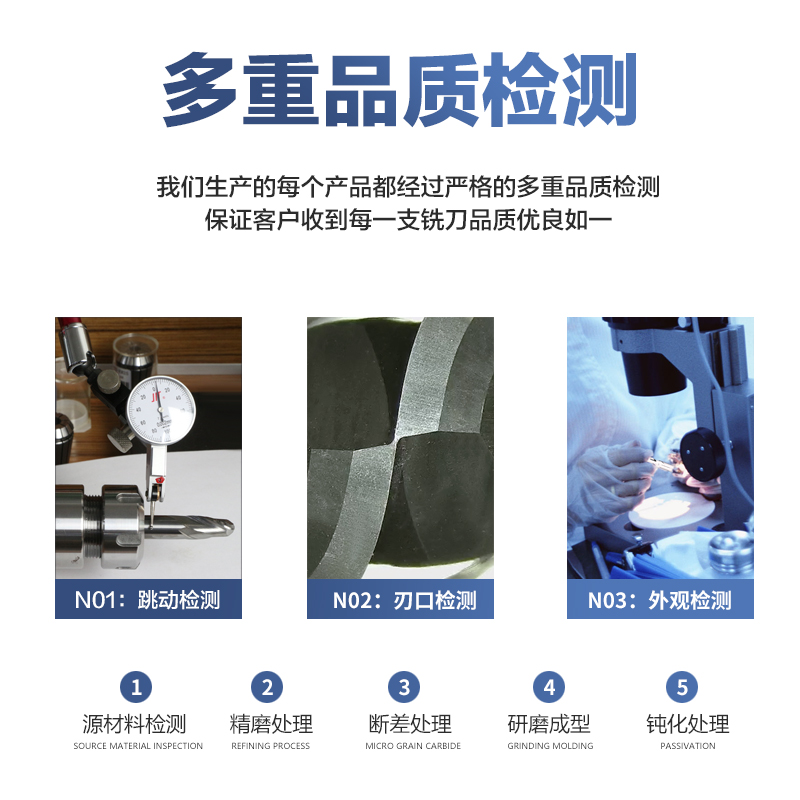 多重品质检测

我们生产的每个产品都经过严格的多重品质检测
保证客户收到每一支铣刀品质优良如一

N01：跳动检测

N02：刃口检测

N03：外观检测

1
源材料检测
SOURCE MATERIAL INSPECTION

2
精磨处理
REFINING PROCESS

3
断差处理
MICRO GRAIN CARBIDE

4
研磨成型
GRINDING MOLDING

5
钝化处理
PASSIVATION