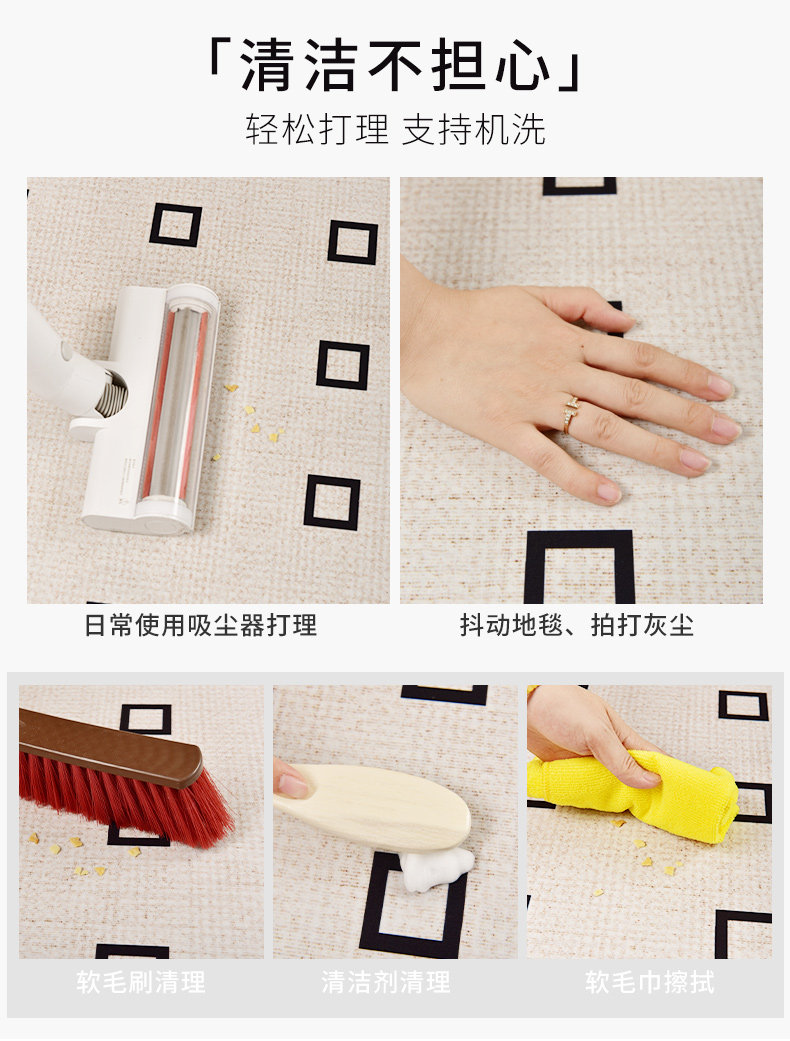 「清洁不担心」
轻松打理 支持机洗

日常使用吸尘器打理

抖动地毯、拍打灰尘

软毛刷清理

清洁剂清理

软毛巾擦拭