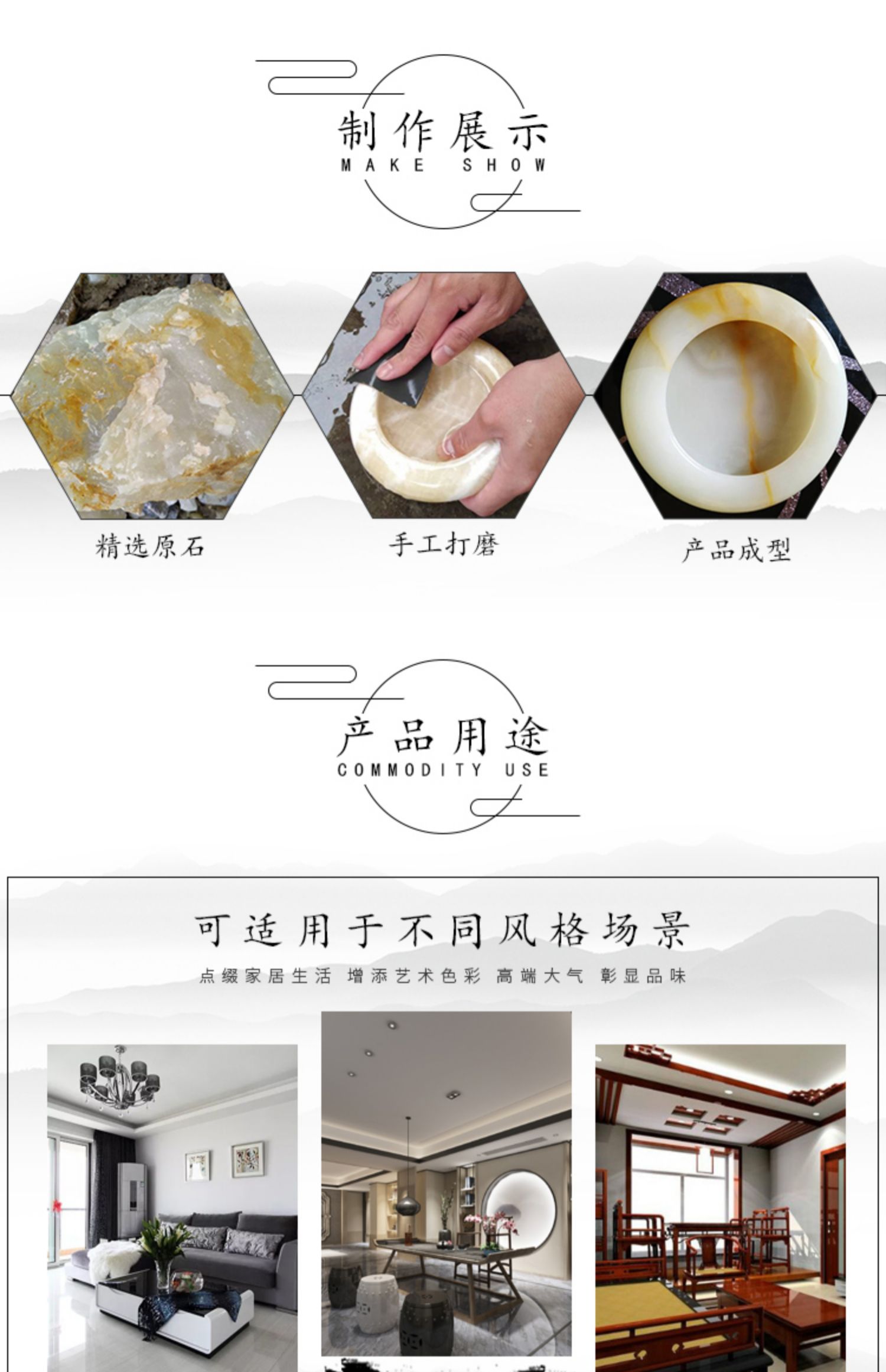 制作展示
MAKE SHOW

精选原石

手工打磨

产品成型

产品用途
COMMODITY USE

可适用于不同风格场景

点缀家居生活 增添艺术色彩 高端大气 彰显品味