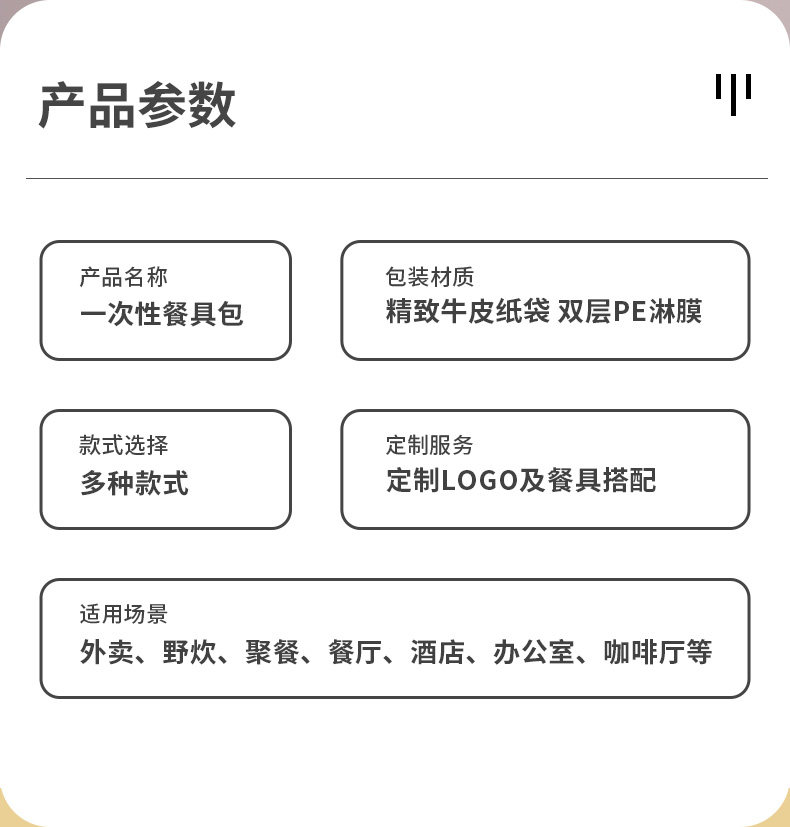 产品参数

产品名称
一次性餐具包

包装材质
精致牛皮纸袋 双层PE淋膜

款式选择
多种款式

定制服务
定制LOGO及餐具搭配

适用场景
外卖、野炊、聚餐、餐厅、酒店、办公室、咖啡厅等