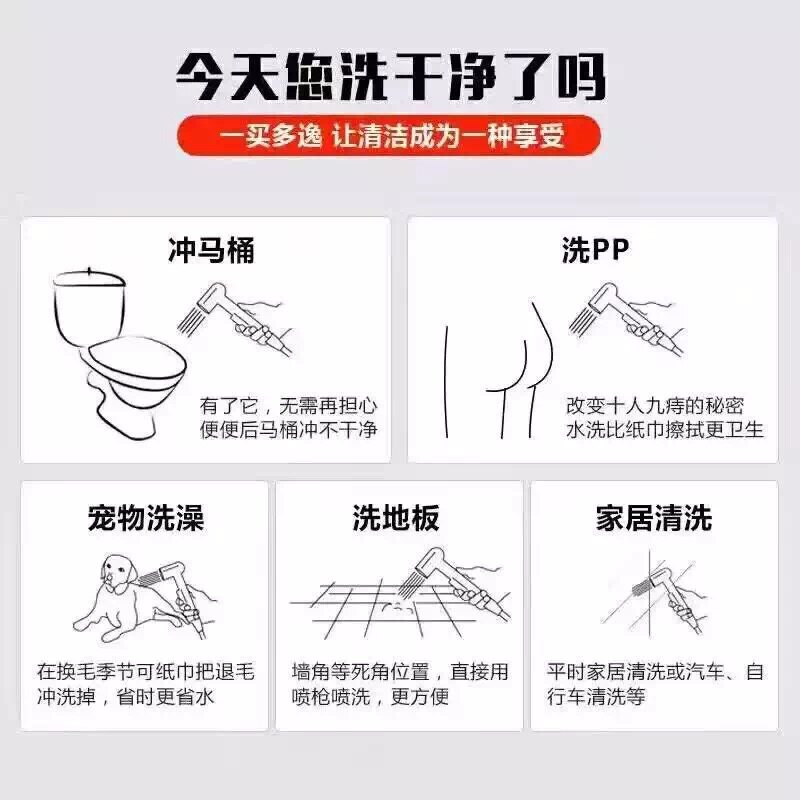 今天您洗干净了吗

一买多逸 让清洁成为一种享受

冲马桶

有了它，无需再担心便便后马桶冲不干净

洗PP

改变十人九痔的秘密
水洗比纸巾擦拭更卫生

宠物洗澡

在换毛季节可纸巾把退毛冲洗掉，省时更省水

洗地板

墙角等死角位置，直接用喷枪喷洗，更方便

家居清洗

平时家居清洗或汽车、自行车清洗等