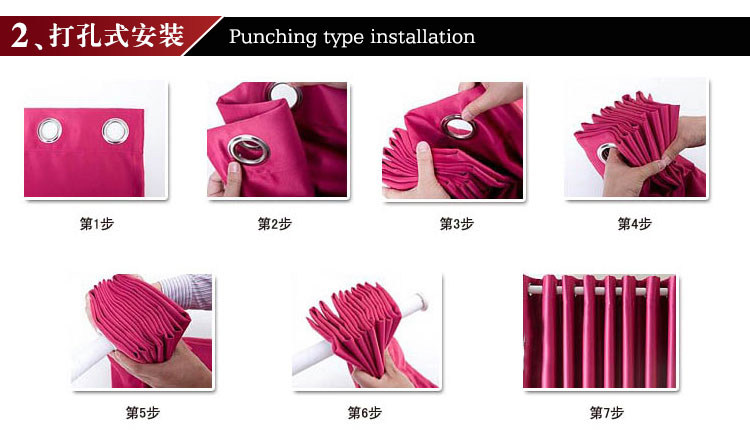 2、打孔式安装 Punching type installation

第1步

第2步

第3步

第4步

第5步

第6步

第7步