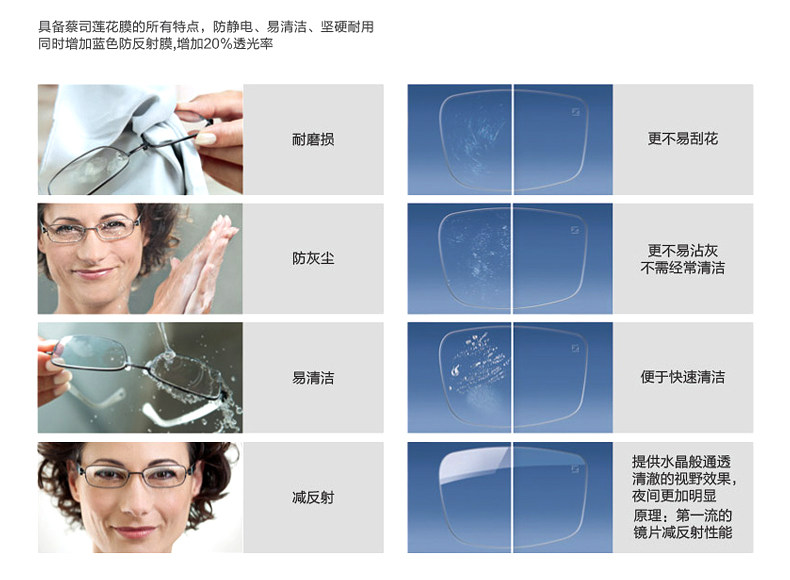 具备蔡司莲花膜的所有特点，防静电、易清洁、坚硬耐用
同时增加蓝色防反射膜,增加20%透光率

耐磨损

更不易刮花

防灰尘

更不易沾灰
不需经常清洁

易清洁

便于快速清洁

减反射

提供水晶般通透清澈的视野效果，夜间更加明显
原理：第一流的镜片减反射性能