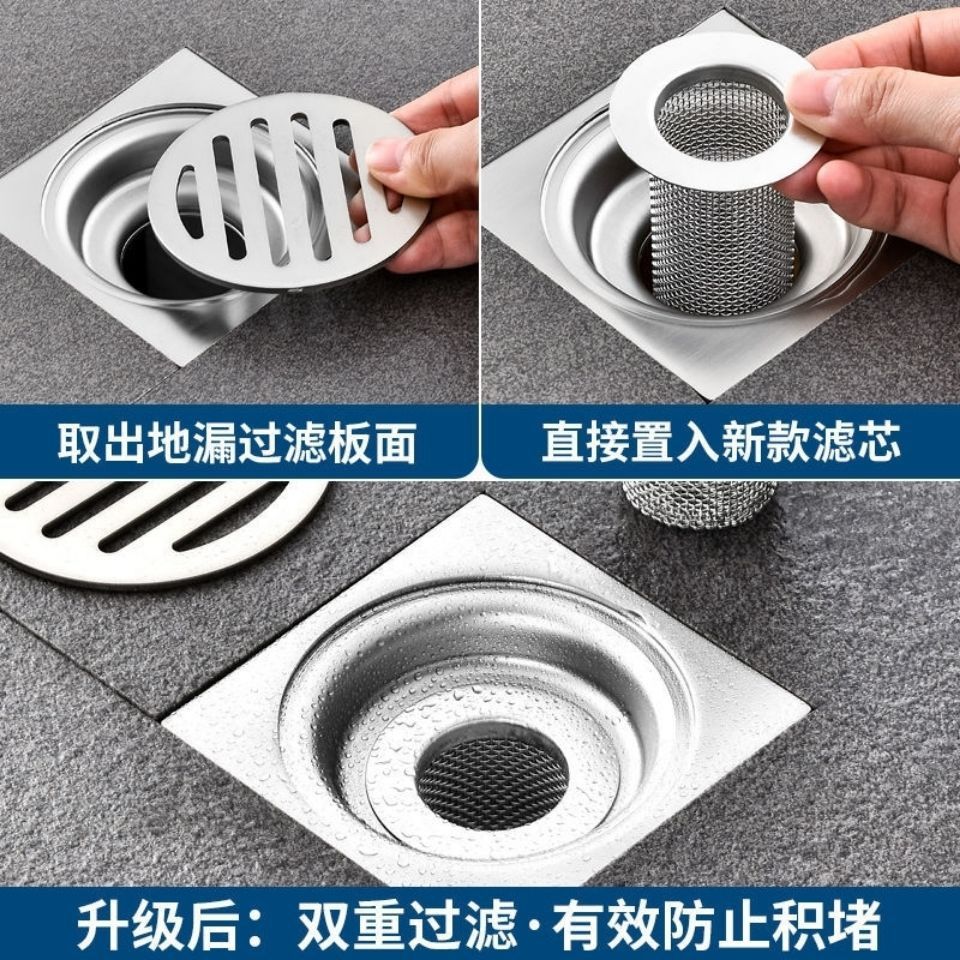 取出地漏过滤板面

直接置入新款滤芯

升级后：双重过滤·有效防止积堵