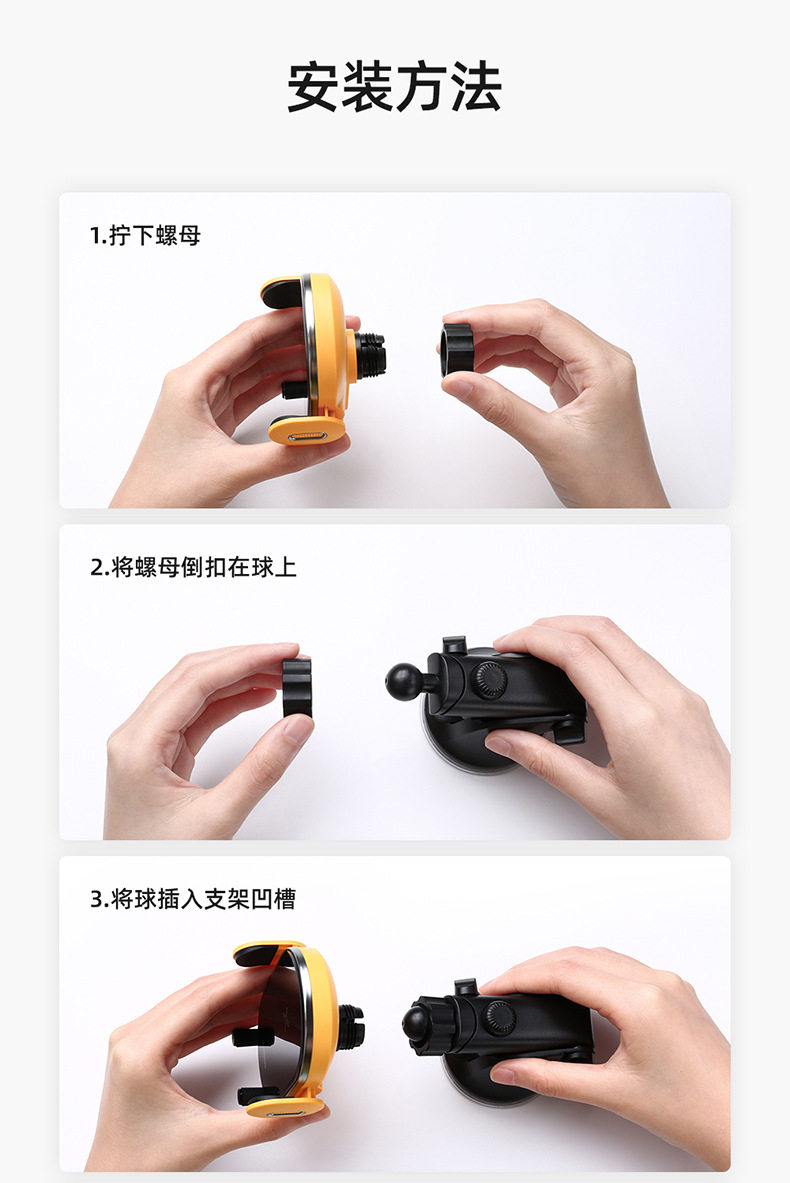 安装方法

1.拧下螺母

2.将螺母倒扣在球上

3.将球插入支架凹槽