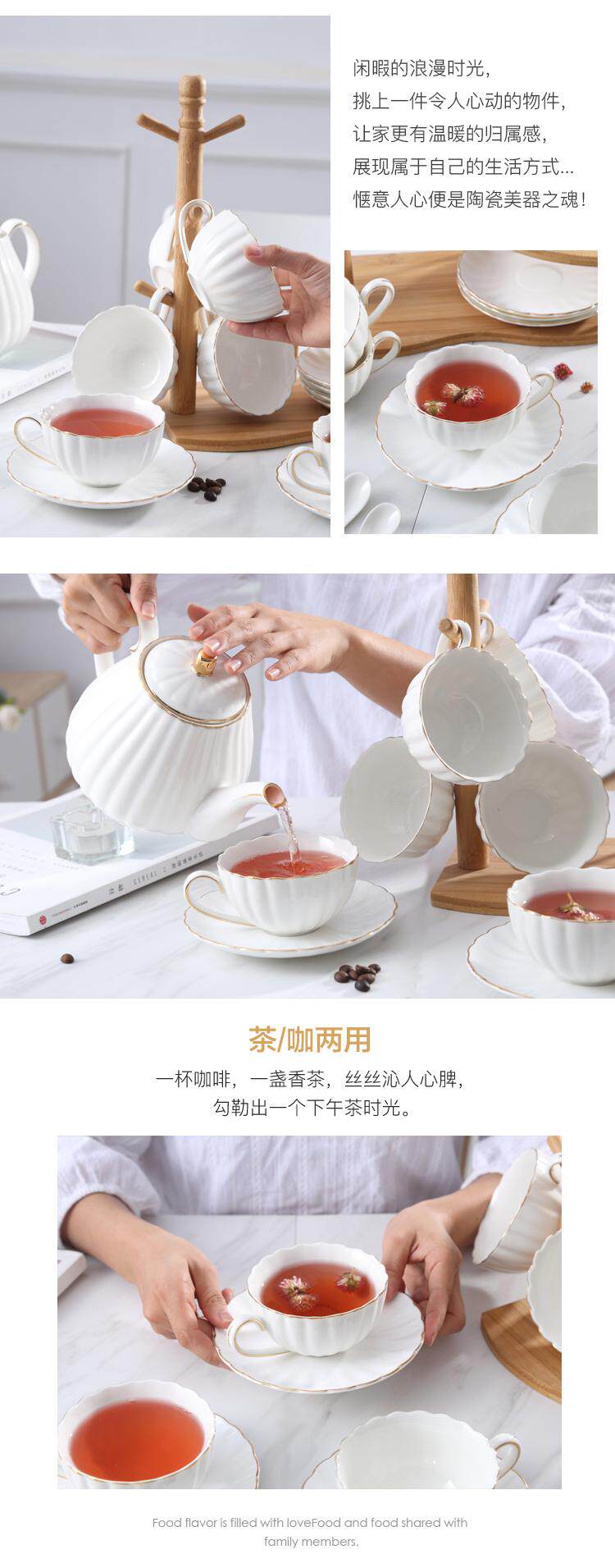 闲暇的浪漫时光，
挑上一件令人心动的物件，
让家更有温暖的归属感，
展现属于自己的生活方式...
惬意人心便是陶瓷美器之魂！

CEREAL

茶/咖两用

一杯咖啡，一盏香茶，丝丝沁人心脾，
勾勒出一个下午茶时光。

Food flavor is filled with loveFood and food shared with family members.