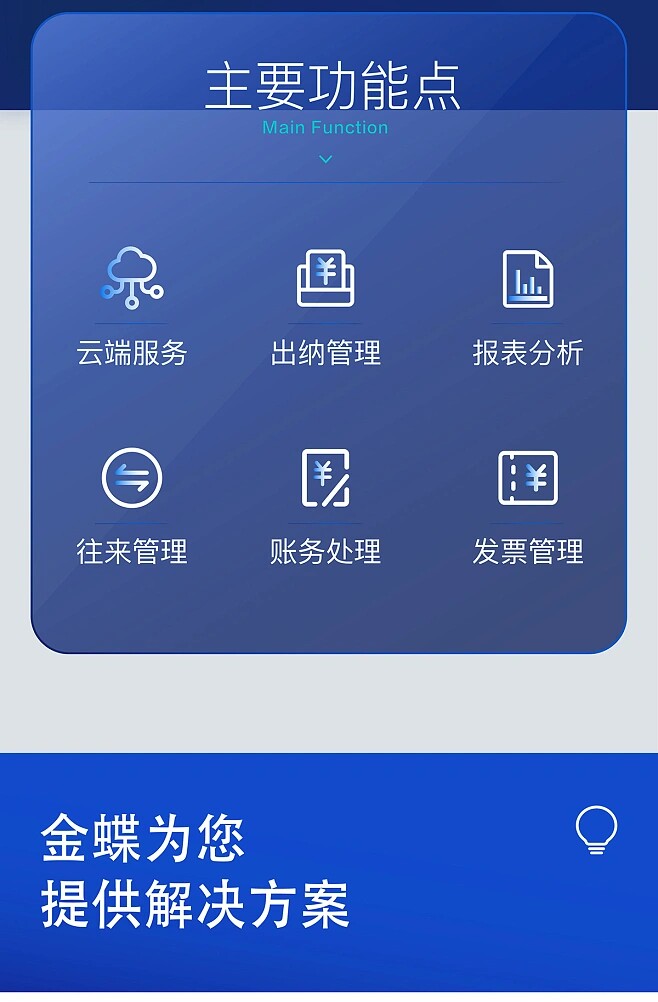 主要功能点
Main Function

云端服务
出纳管理
报表分析

往来管理
账务处理
发票管理

金蝶为您
提供解决方案