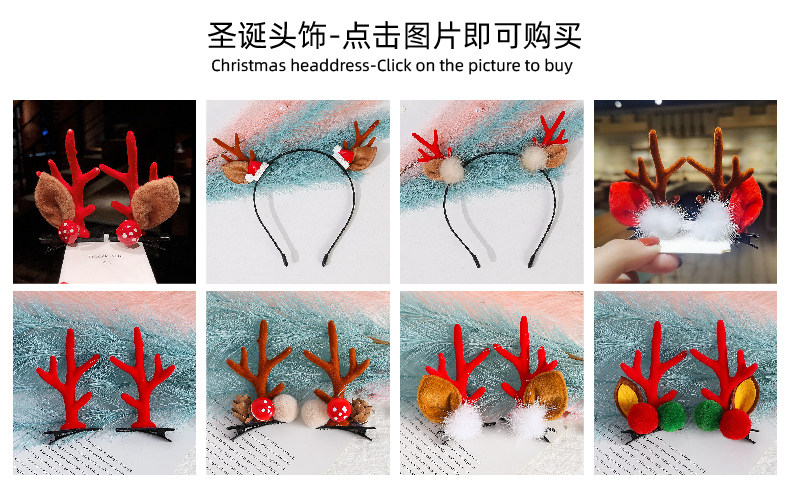 圣诞头饰-点击图片即可购买
Christmas headdress-Click on the picture to buy