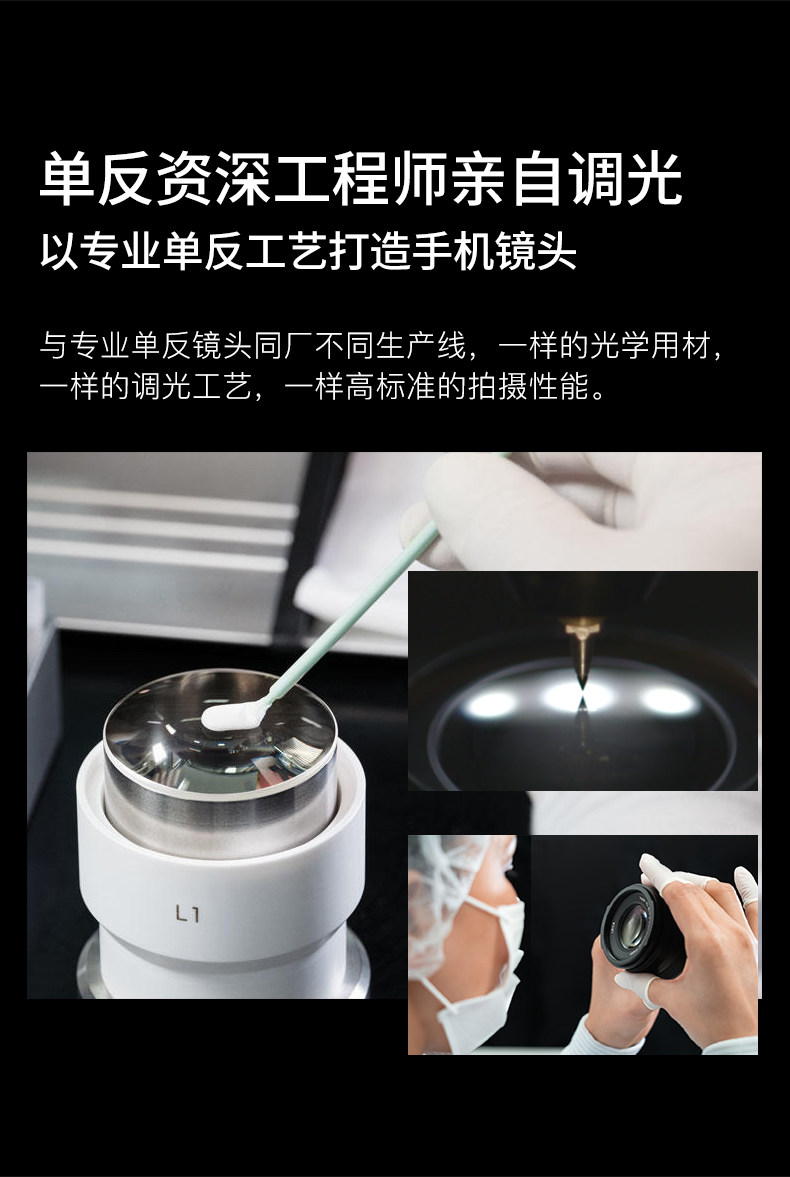 单反资深工程师亲自调光

以专业单反工艺打造手机镜头

与专业单反镜头同厂不同生产线，一样的光学用材，一样的调光工艺，一样高标准的拍摄性能。

L1