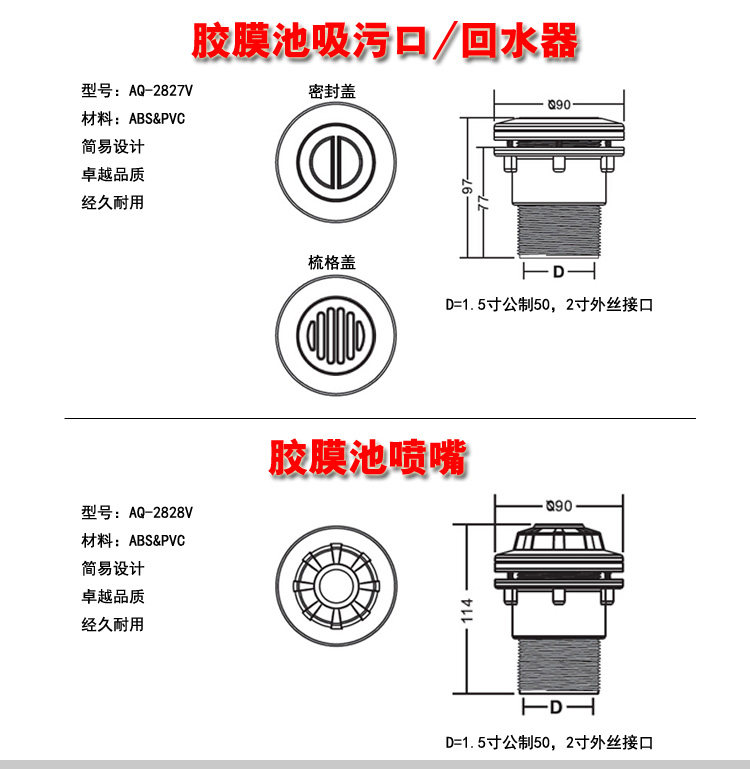 胶膜池吸污口／回水器

型号：AQ-2827V
材料：ABS&PVC
简易设计
卓越品质
经久耐用

密封盖

梳格盖

Ø90
97
77
D

D=1.5寸公制50，2寸外丝接口

胶膜池喷嘴

型号：AQ-2828V
材料：ABS&PVC
简易设计
卓越品质
经久耐用

Ø90
114
D

D=1.5寸公制50，2寸外丝接口