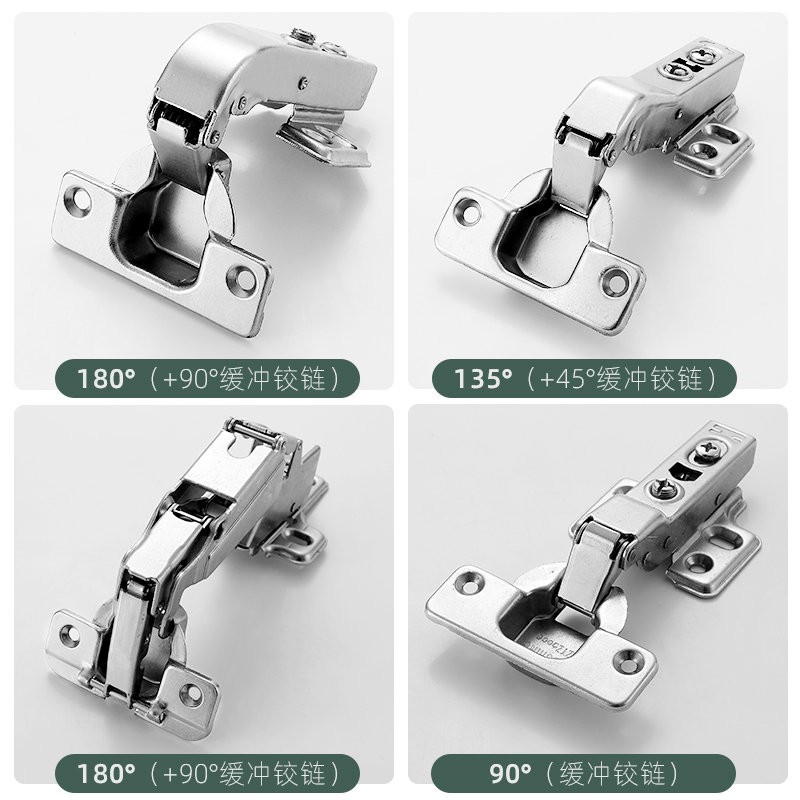 180°（+90°缓冲铰链）

135°（+45°缓冲铰链）

180°（+90°缓冲铰链）

90°（缓冲铰链）