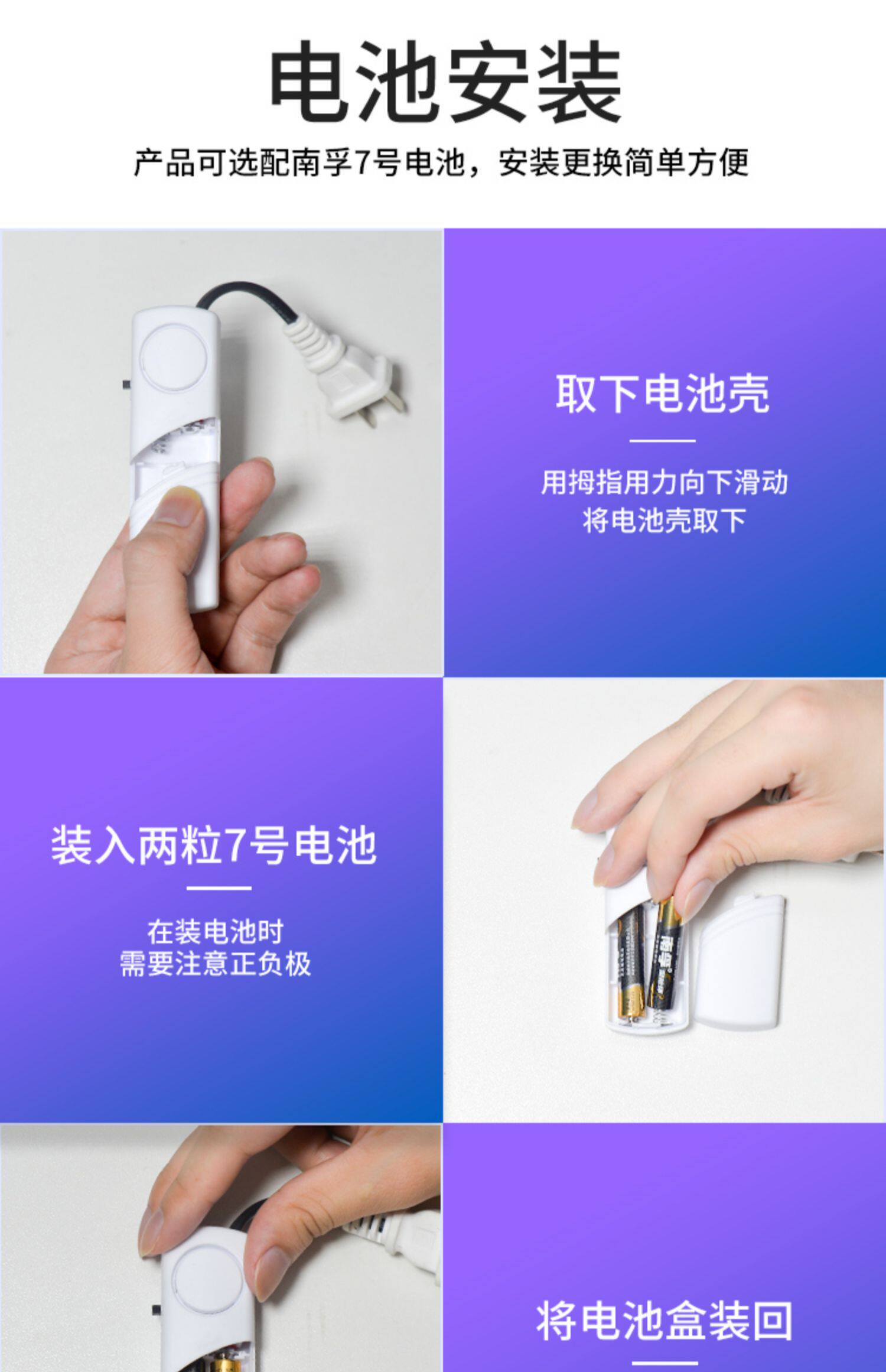 电池安装

产品可选配南孚7号电池，安装更换简单方便

取下电池壳

用拇指用力向下滑动
将电池壳取下

装入两粒7号电池

在装电池时
需要注意正负极

南孚

将电池盒装回