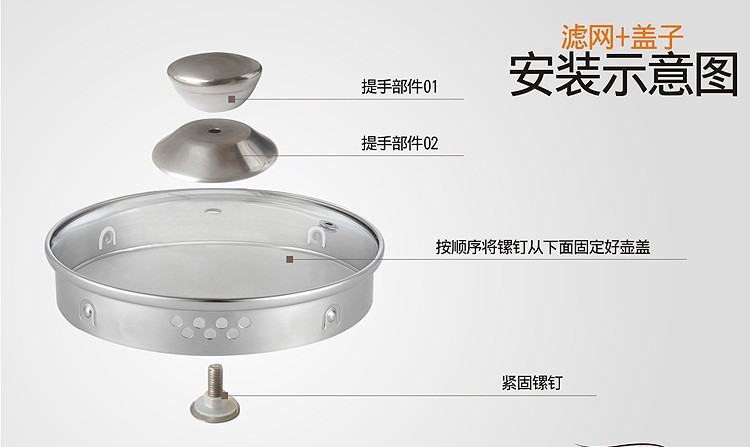 滤网+盖子
安装示意图

提手部件01

提手部件02

按顺序将镙钉从下面固定好壶盖

紧固镙钉