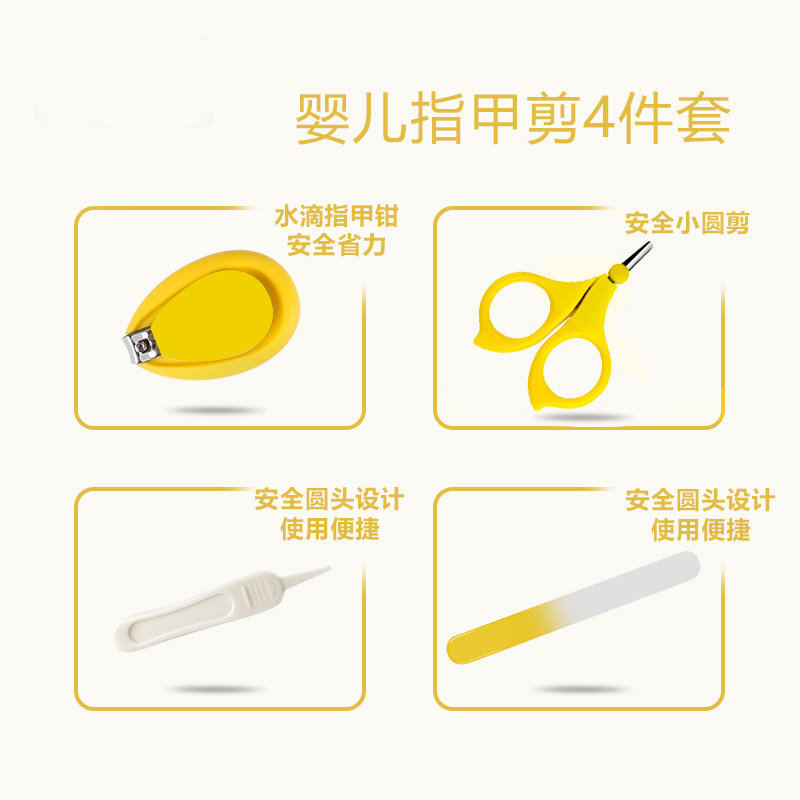 婴儿指甲剪4件套

水滴指甲钳
安全省力

安全小圆剪

安全圆头设计
使用便捷

安全圆头设计
使用便捷