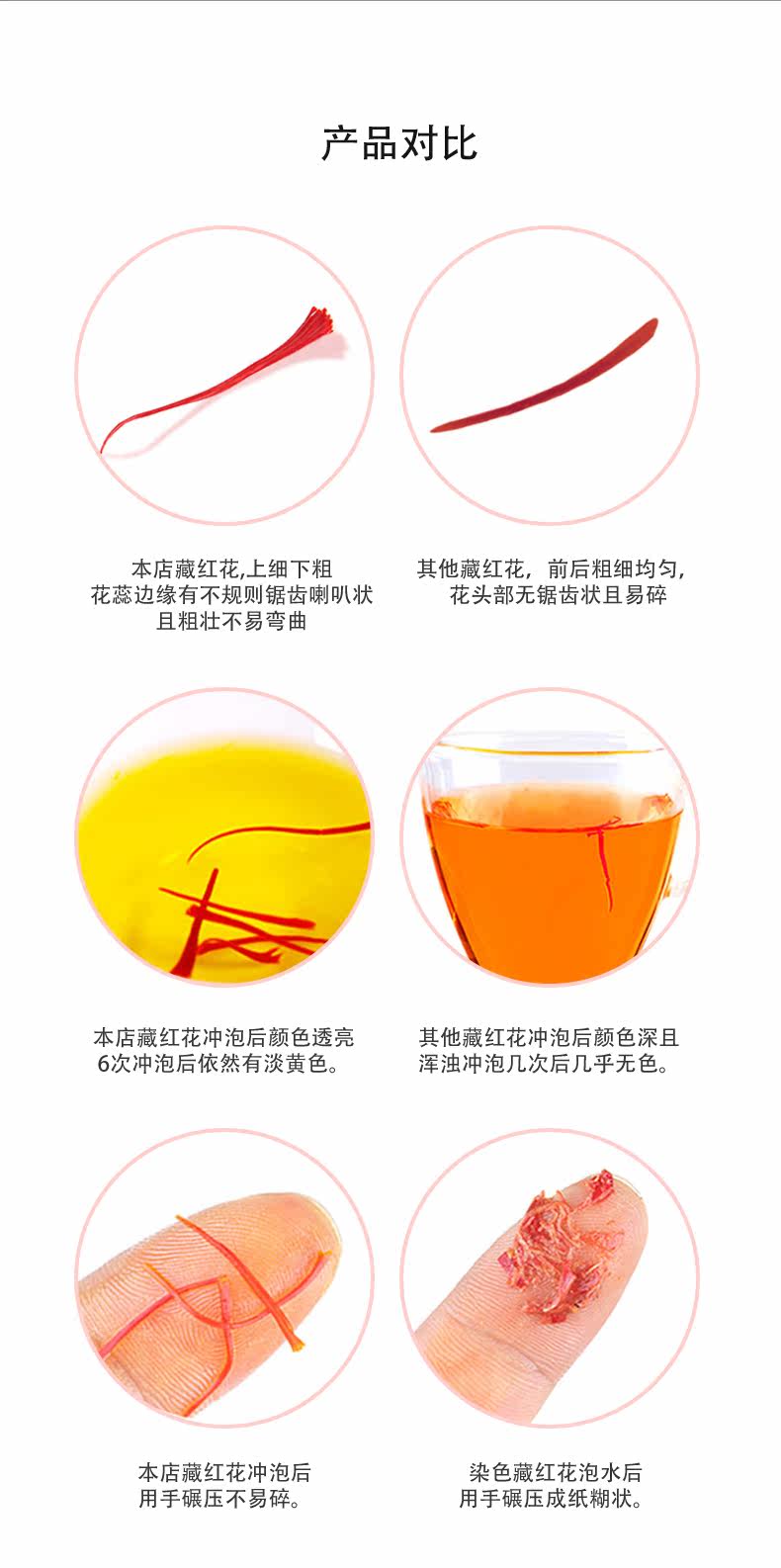 产品对比

本店藏红花,上细下粗
花蕊边缘有不规则锯齿喇叭状
且粗壮不易弯曲

其他藏红花，前后粗细均匀，
花头部无锯齿状且易碎

本店藏红花冲泡后颜色透亮
6次冲泡后依然有淡黄色。

其他藏红花冲泡后颜色深且
浑浊冲泡几次后几乎无色。

本店藏红花冲泡后
用手碾压不易碎。

染色藏红花泡水后
用手碾压成纸糊状。