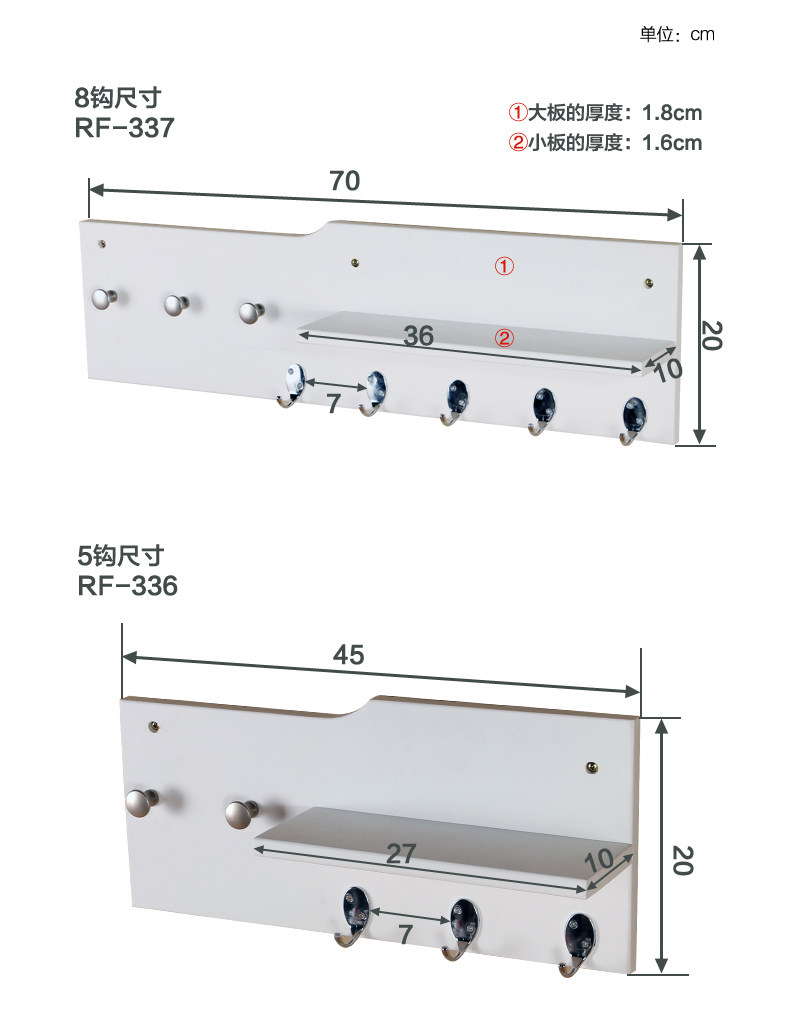 单位：cm

8钩尺寸
RF-337

①大板的厚度：1.8cm
②小板的厚度：1.6cm

70
①
36
②
10
20
7

5钩尺寸
RF-336

45
27
10
20
7