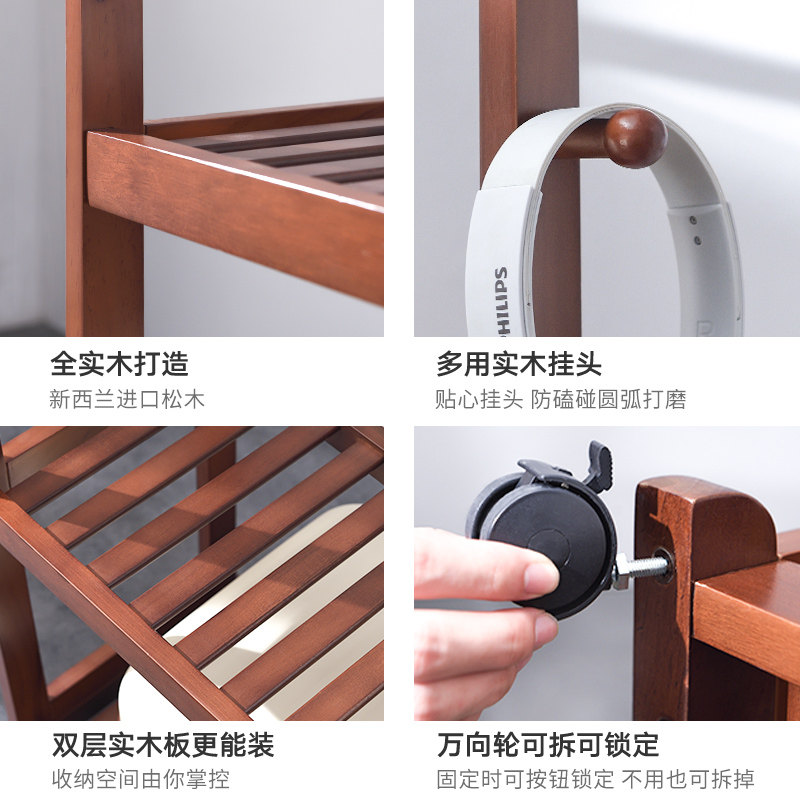 全实木打造
新西兰进口松木

PHILIPS

多用实木挂头
贴心挂头 防磕碰圆弧打磨

双层实木板更能装
收纳空间由你掌控

万向轮可拆可锁定
固定时可按钮锁定 不用也可拆掉