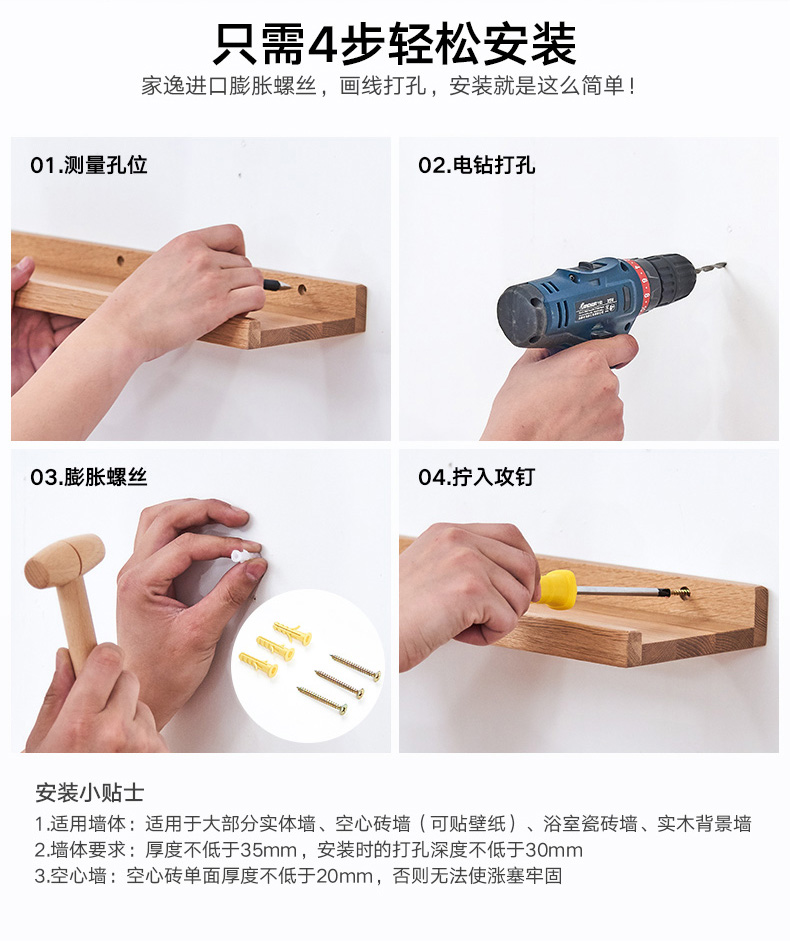 只需4步轻松安装
家逸进口膨胀螺丝，画线打孔，安装就是这么简单！

01.测量孔位

02.电钻打孔

03.膨胀螺丝

04.拧入攻钉

安装小贴士
1.适用墙体：适用于大部分实体墙、空心砖墙（可贴壁纸）、浴室瓷砖墙、实木背景墙
2.墙体要求：厚度不低于35mm，安装时的打孔深度不低于30mm
3.空心墙：空心砖单面厚度不低于20mm，否则无法使涨塞牢固