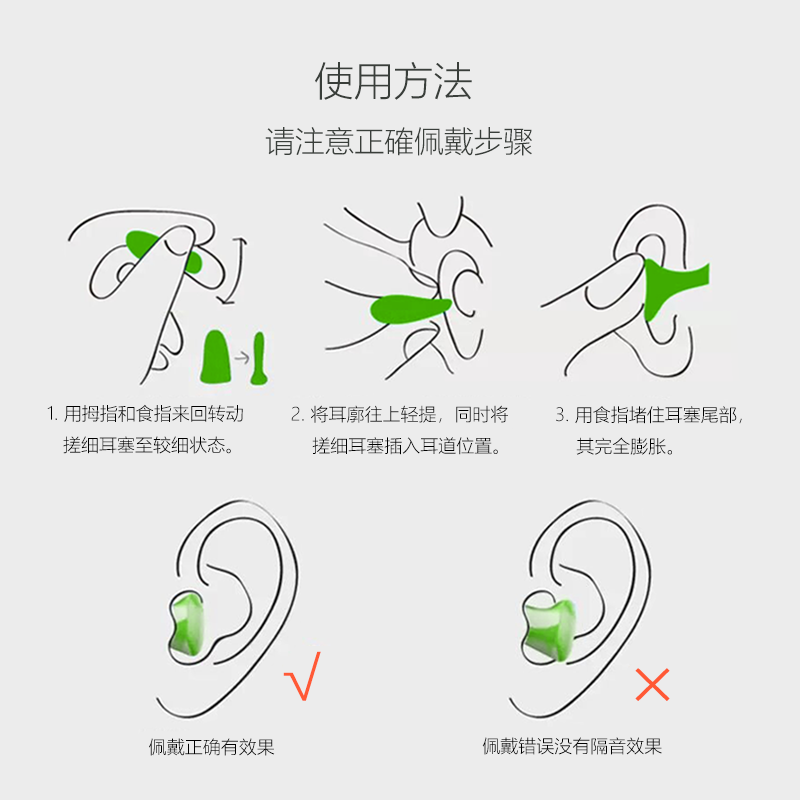 使用方法

请注意正確佩戴步骤

1. 用拇指和食指来回转动搓细耳塞至较细状态。

2. 将耳廓往上轻提，同时将搓细耳塞插入耳道位置。

3. 用食指堵住耳塞尾部，其完全膨胀。

√

佩戴正确有效果

×

佩戴错误没有隔音效果